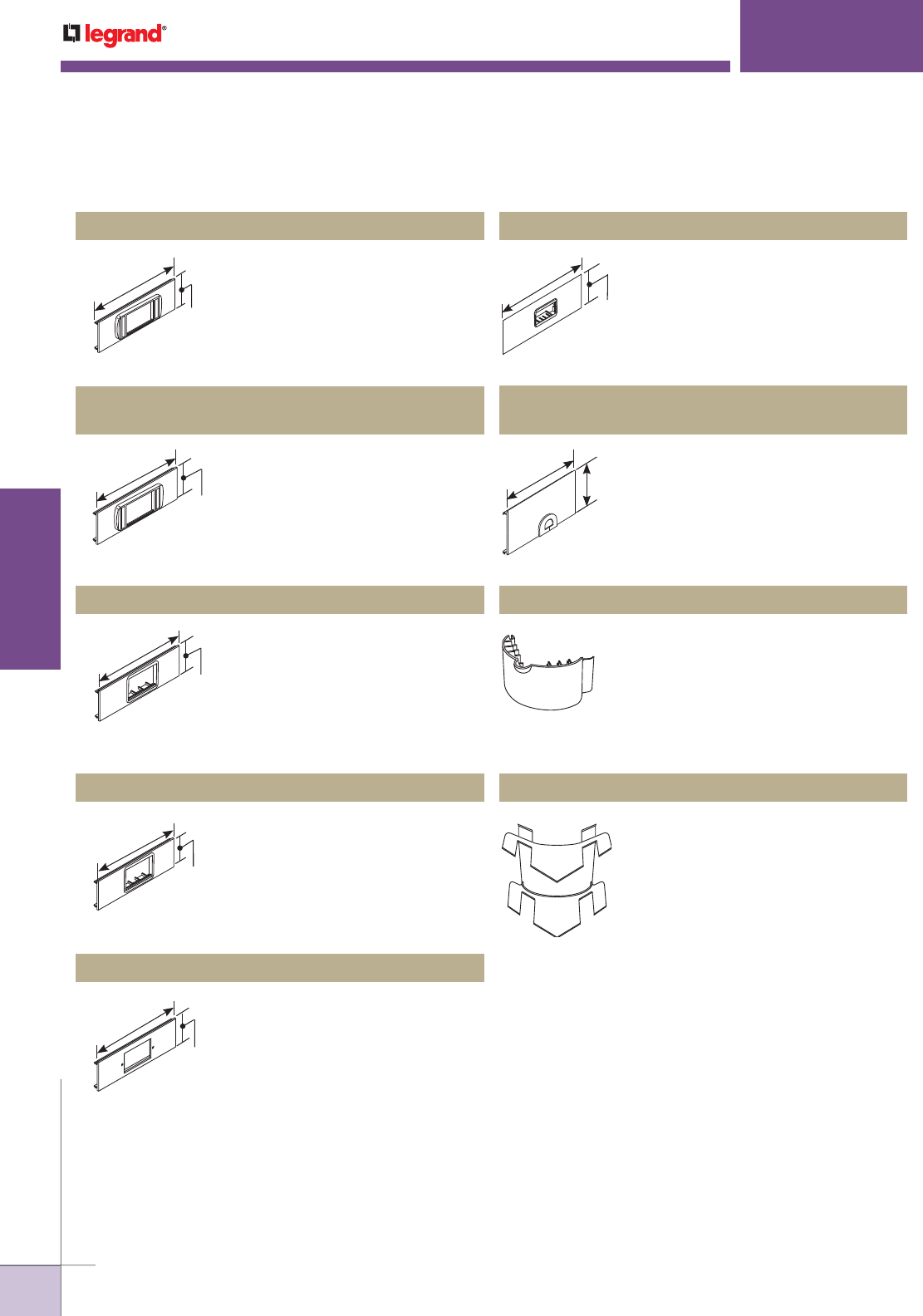 legrand®