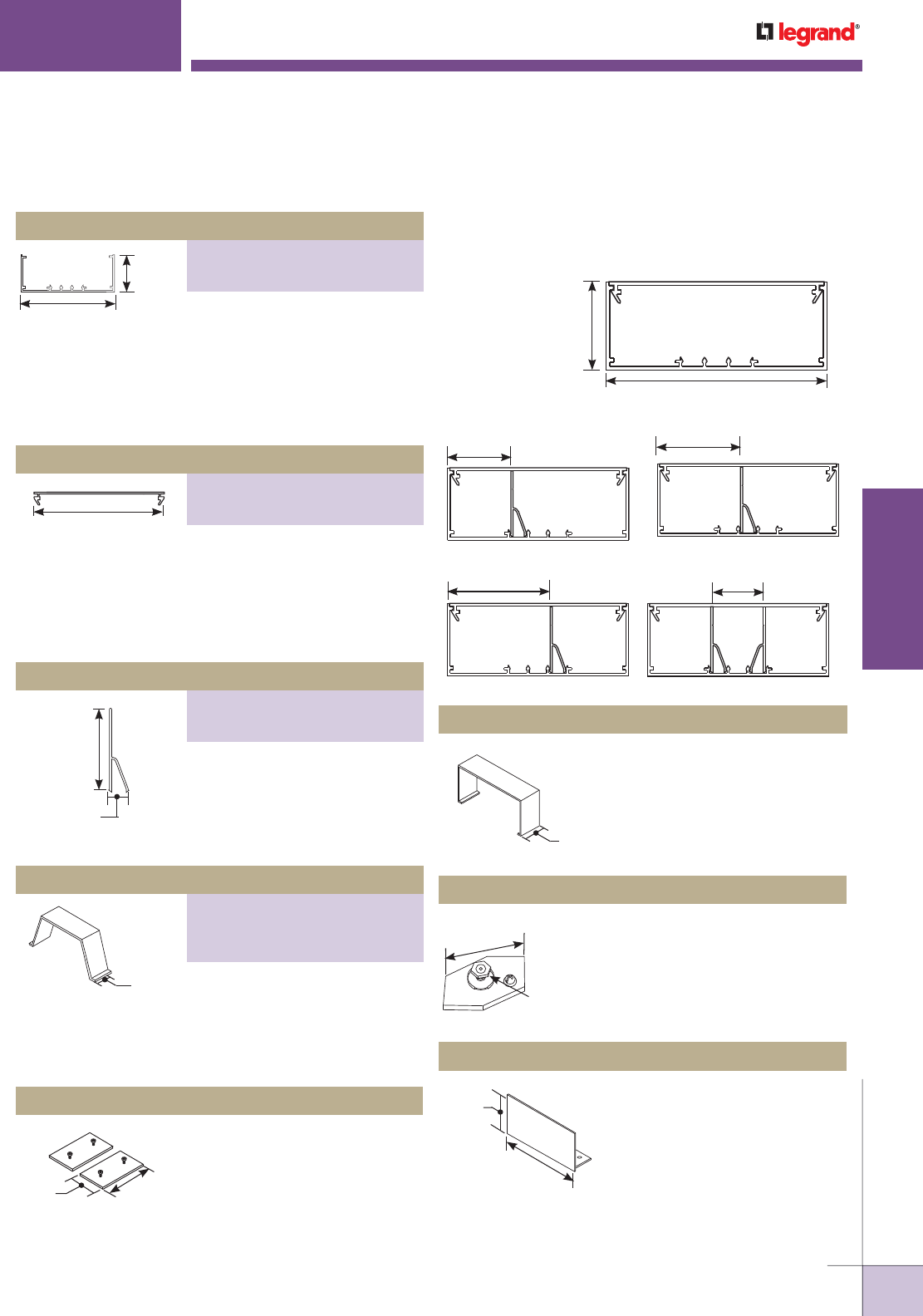 legrand®