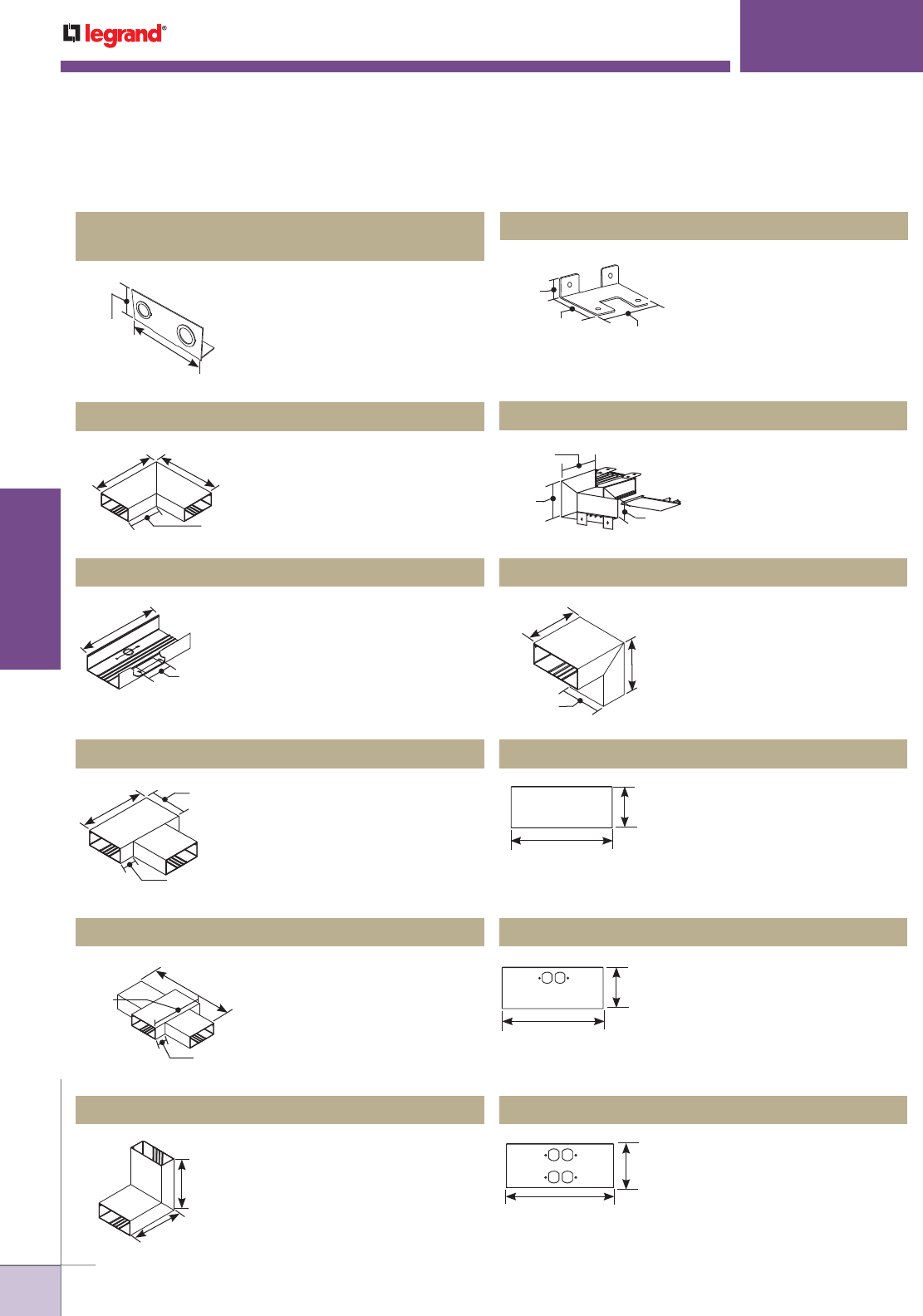 legrand®