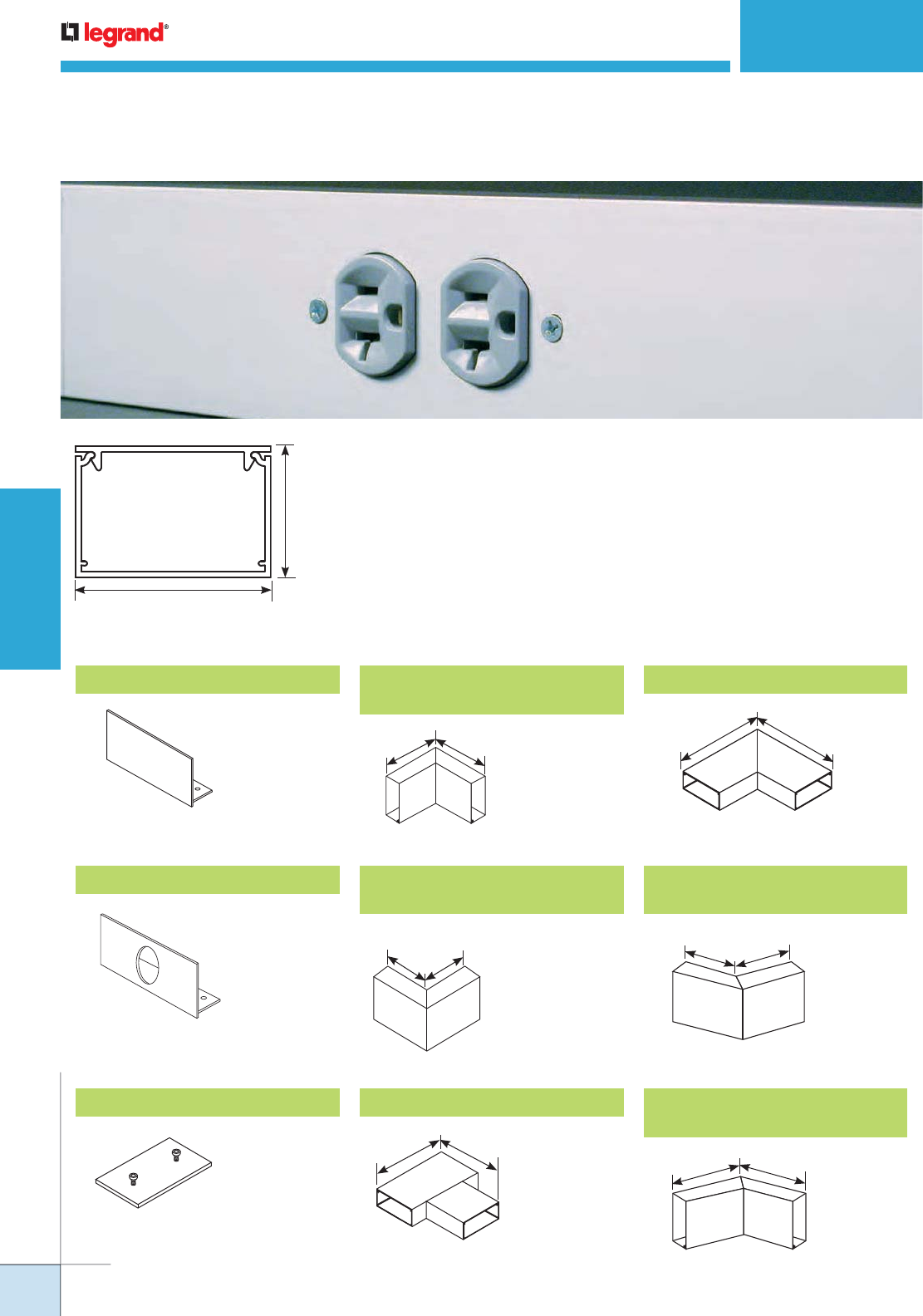 legrand®