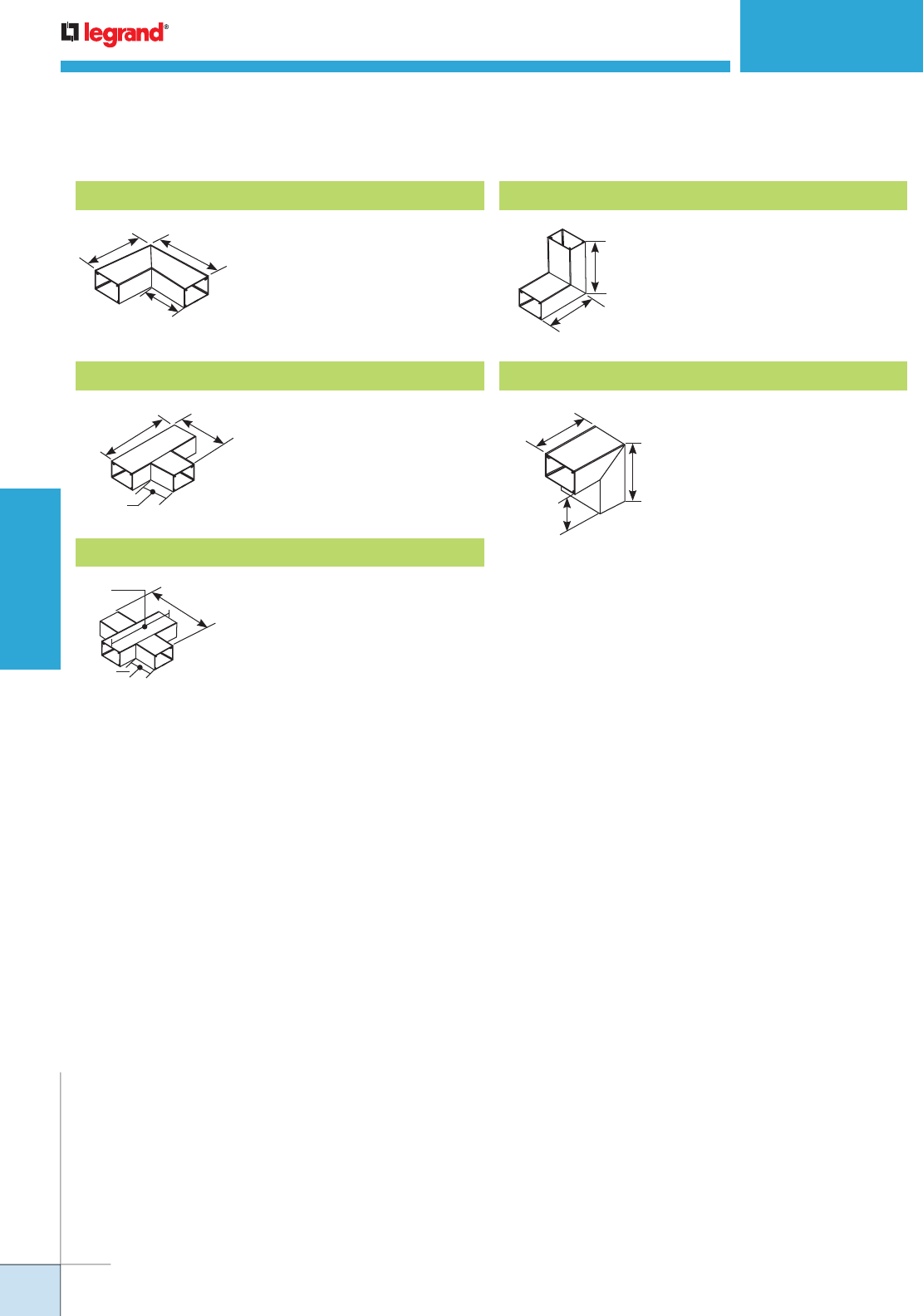 legrand®