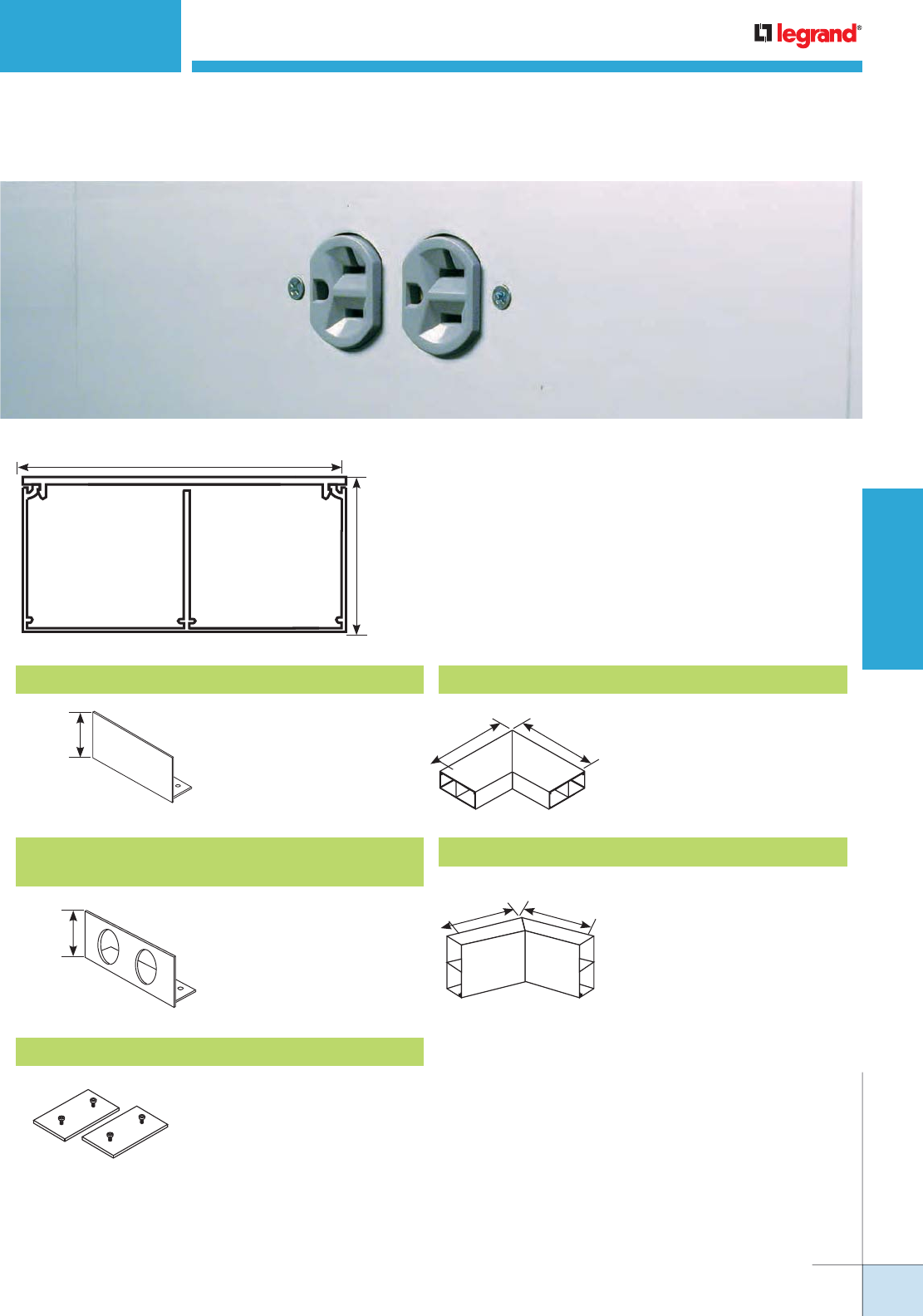 legrand®