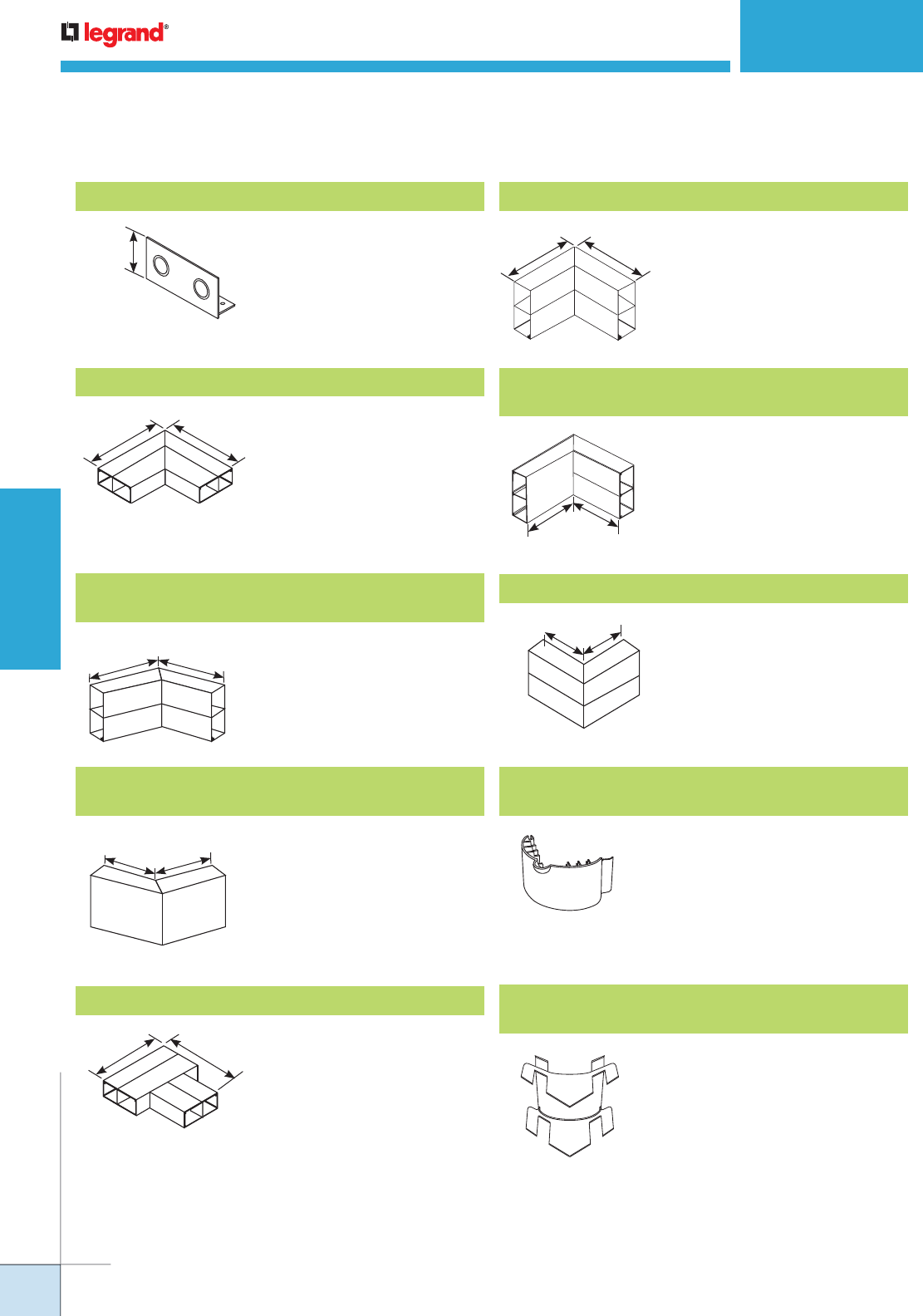 legrand®