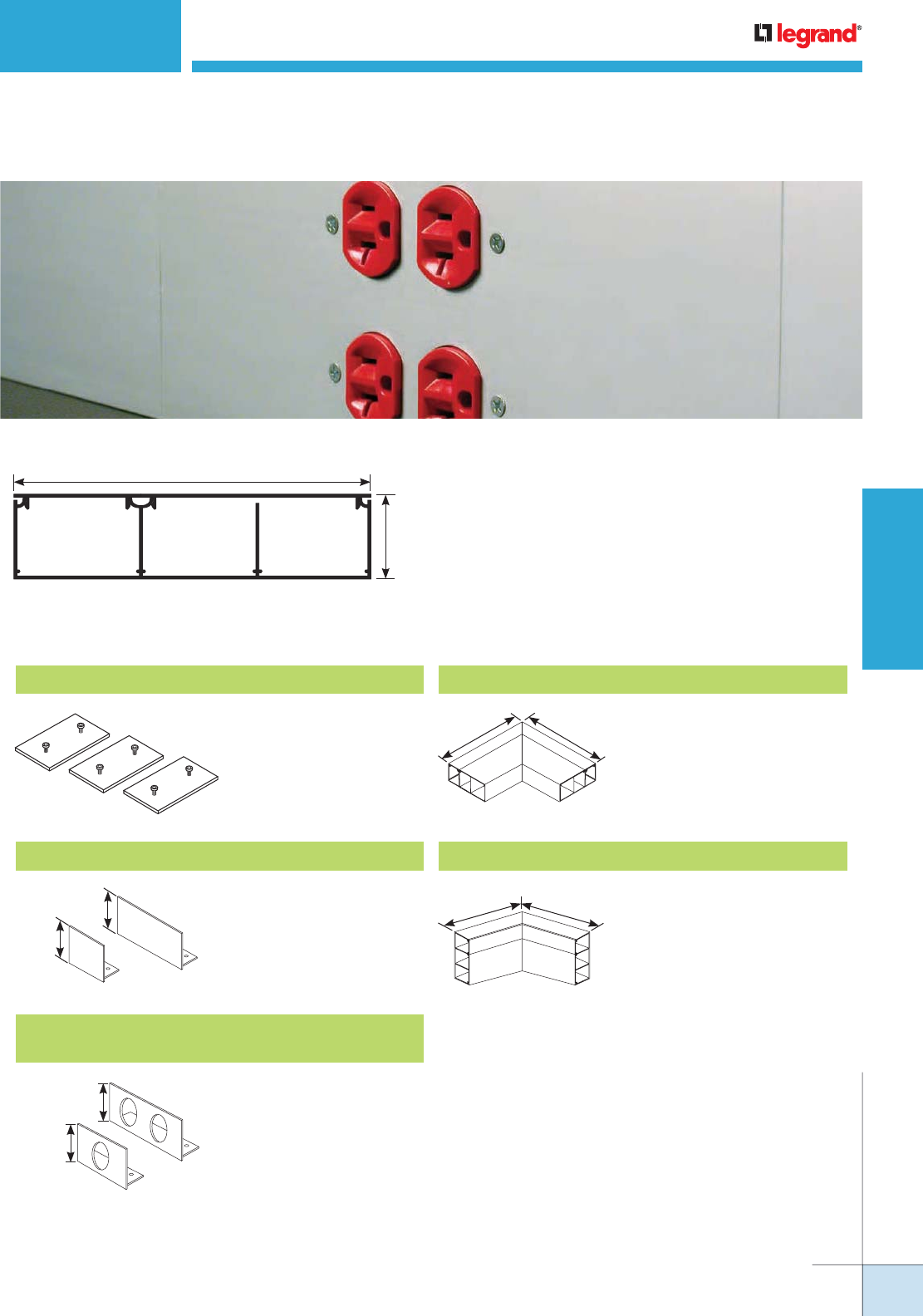 legrand®