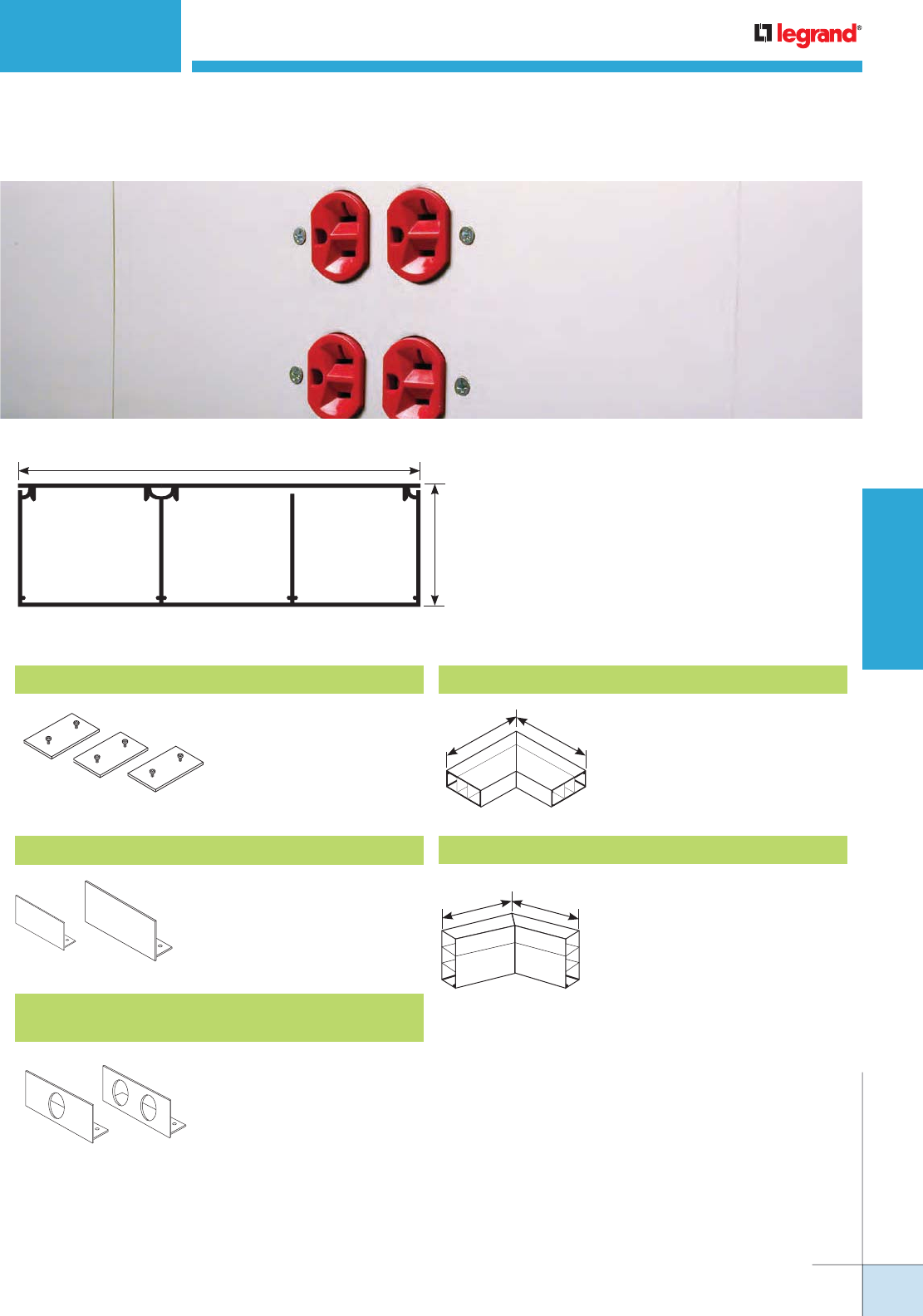 legrand®