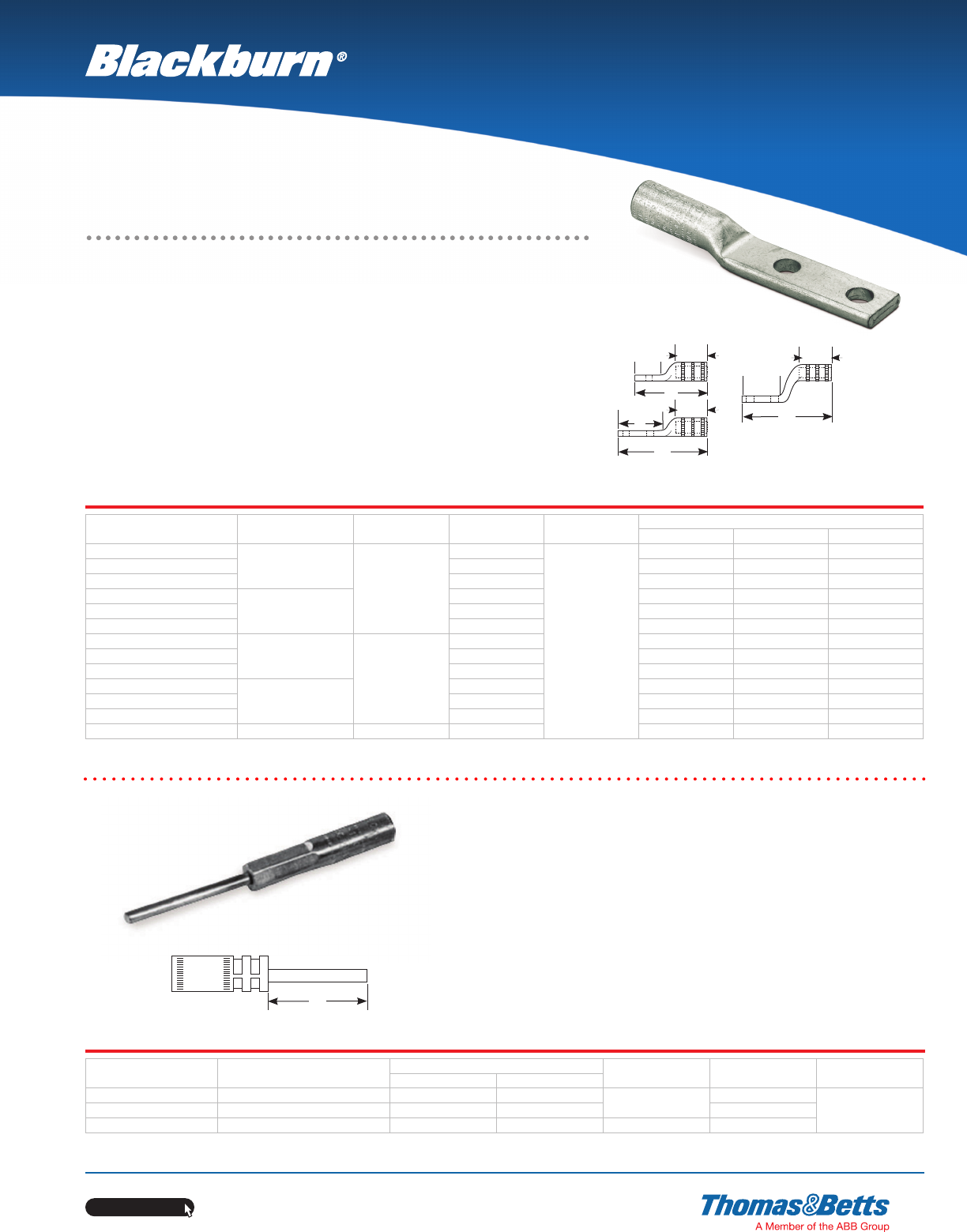 Blackburn®

Thomas&Betts
A Member of the ABB Group