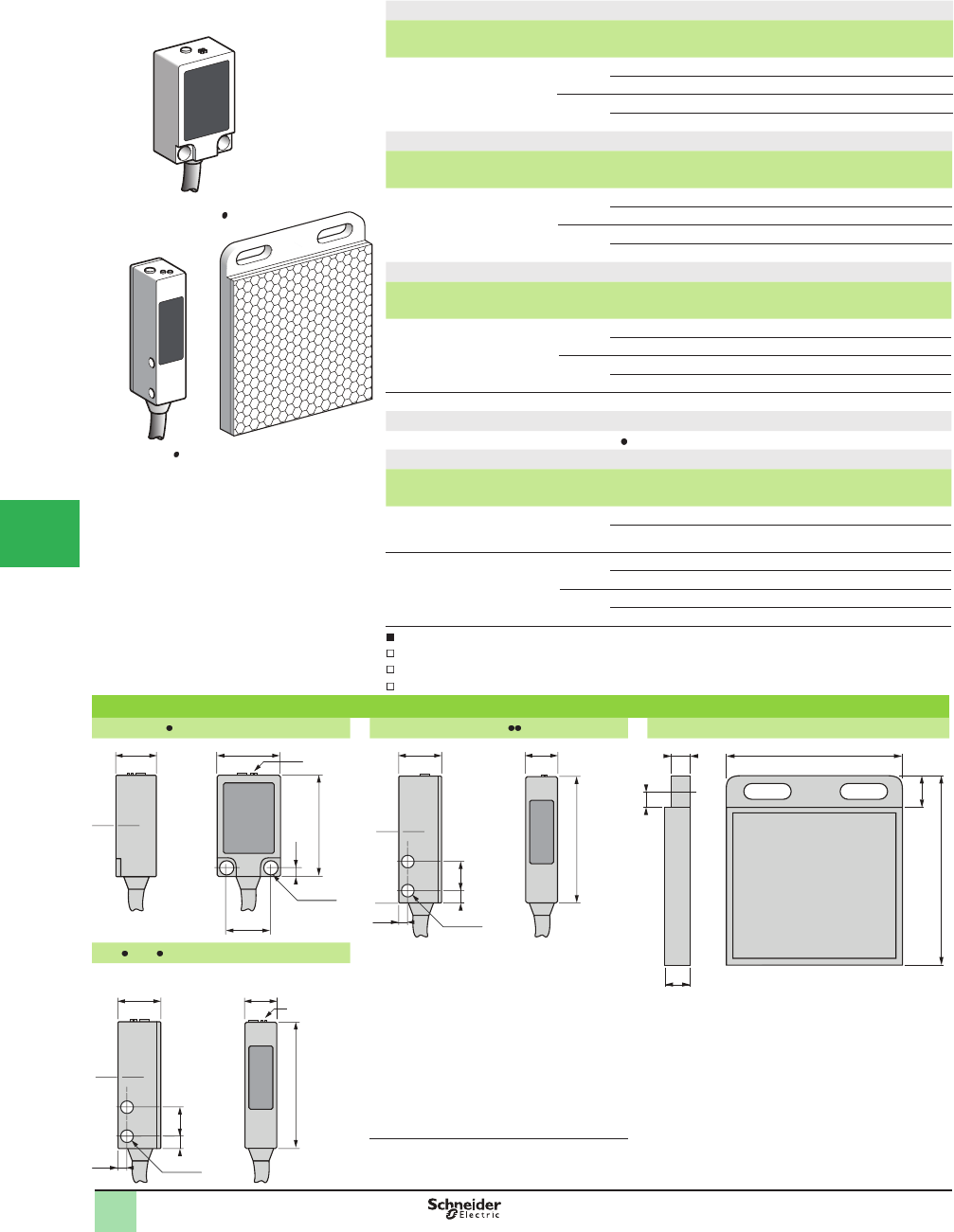 Schneider Electric