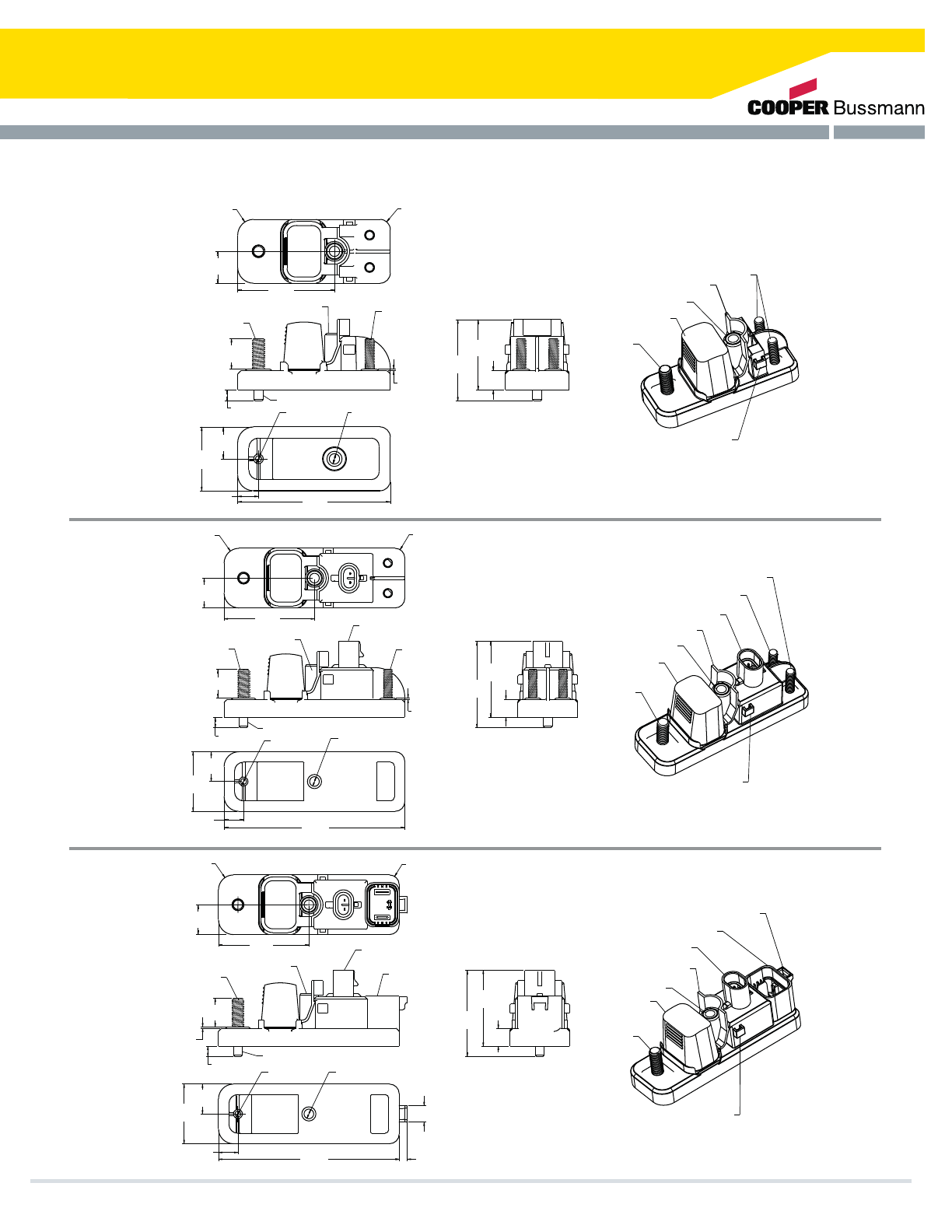 COOPER Bussmann