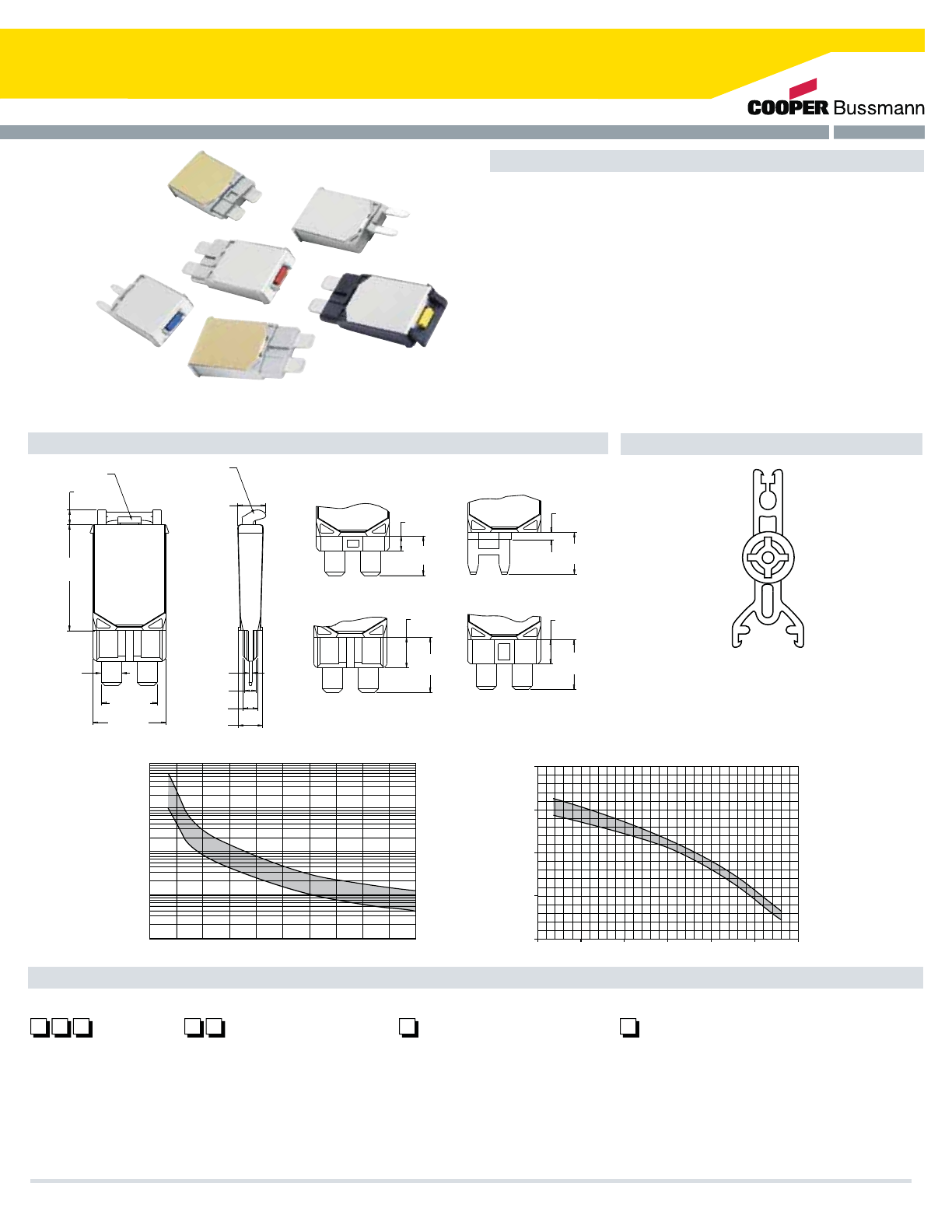 COOPER Bussmann