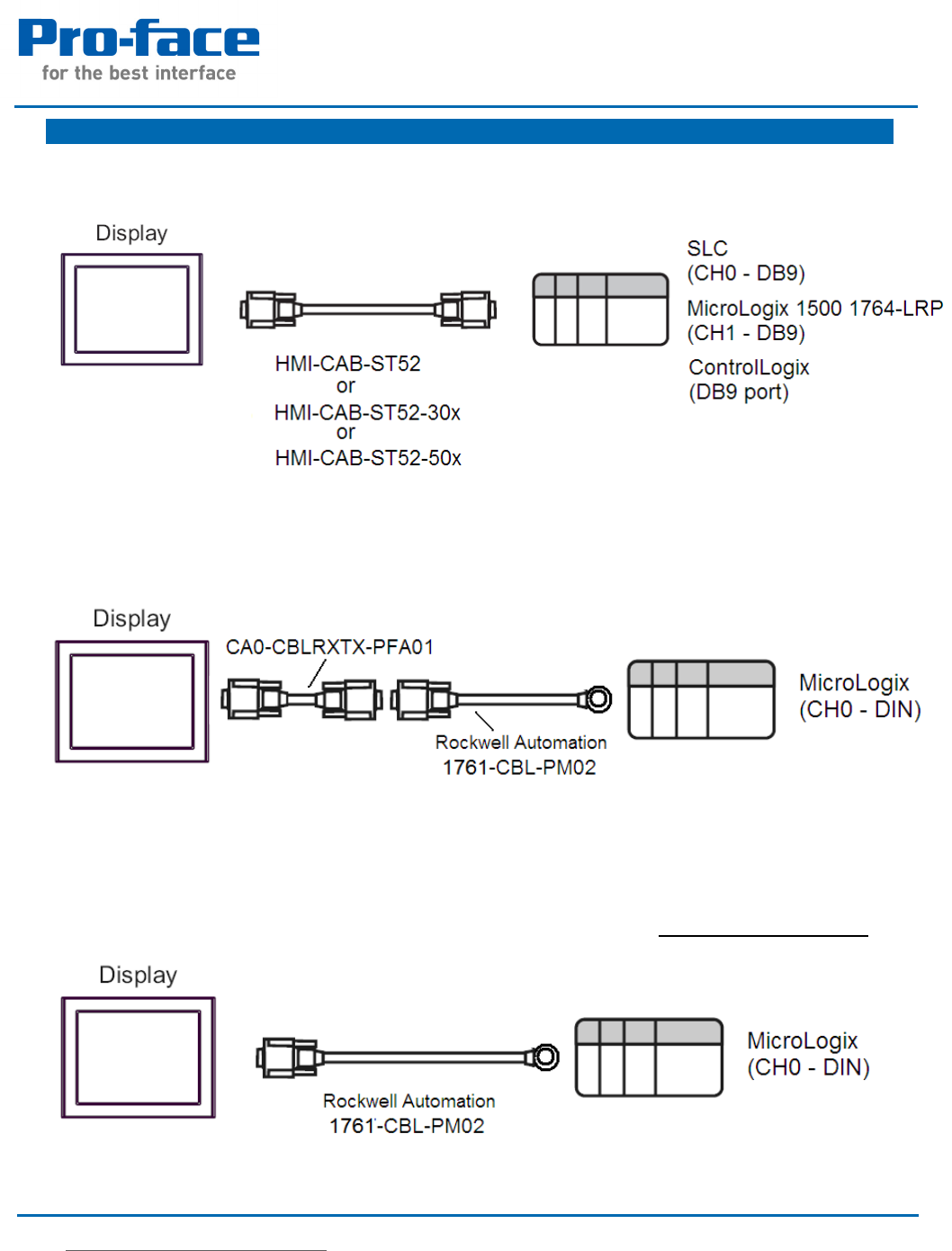 Pro-face
for the best interface

Display

HMI-CAB-ST52
or
HMI-CAB-ST52-30x
or
HMI-CAB-ST52-50x

SLC
(CH0 - DB9)
MicroLogix 1500 1764-LRP
(CH1 - DB9)
ControlLogix
(DB9 port)

Display
CA0-CBLRXTX-PFA01

Rockwell Automation
1761-CBL-PM02

MicroLogix
(CH0 - DIN)

Display

Rockwell Automation
1761-CBL-PM02

MicroLogix
(CH0 - DIN)