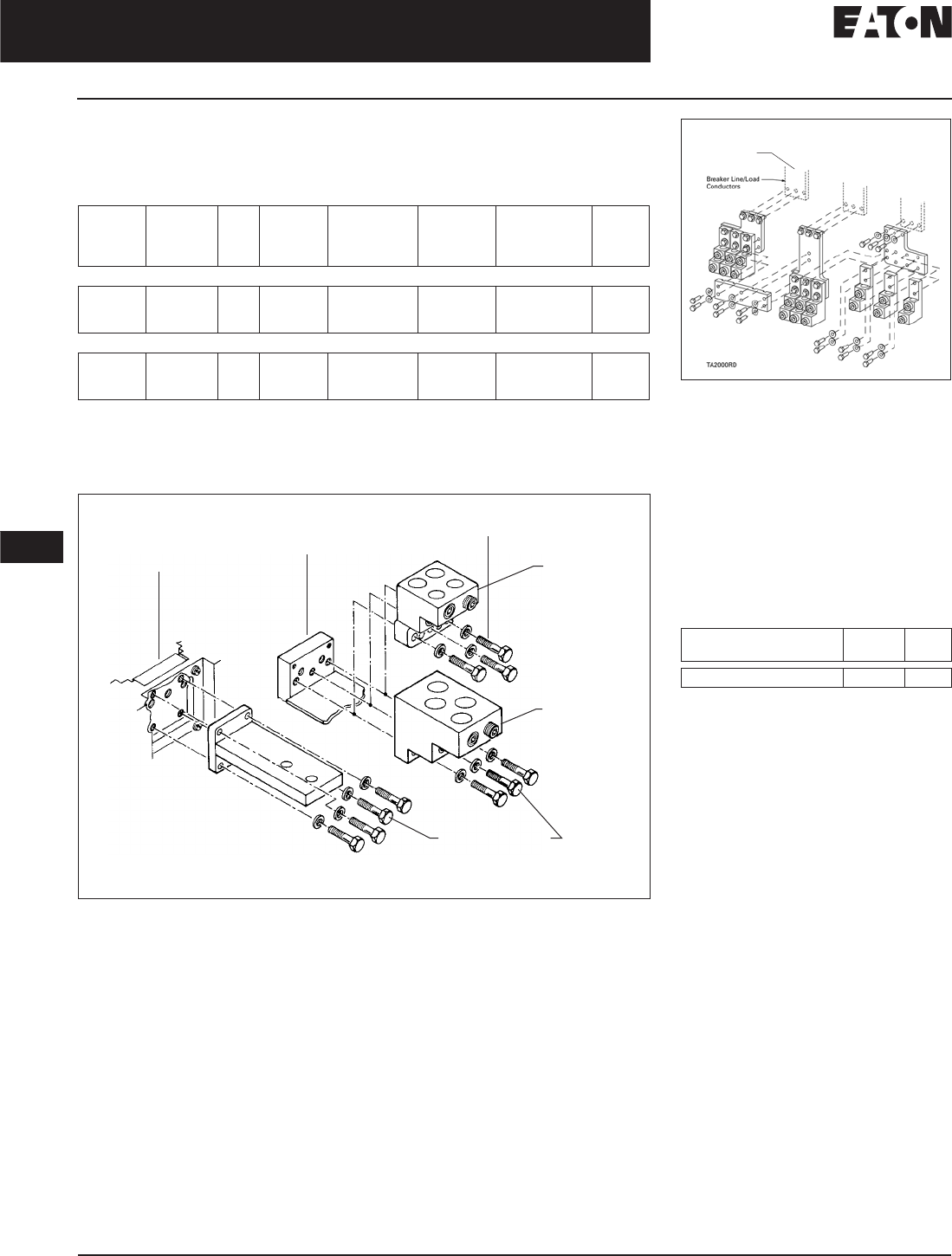 EATON

Breaker Line/Load Conductors

TA2000RD