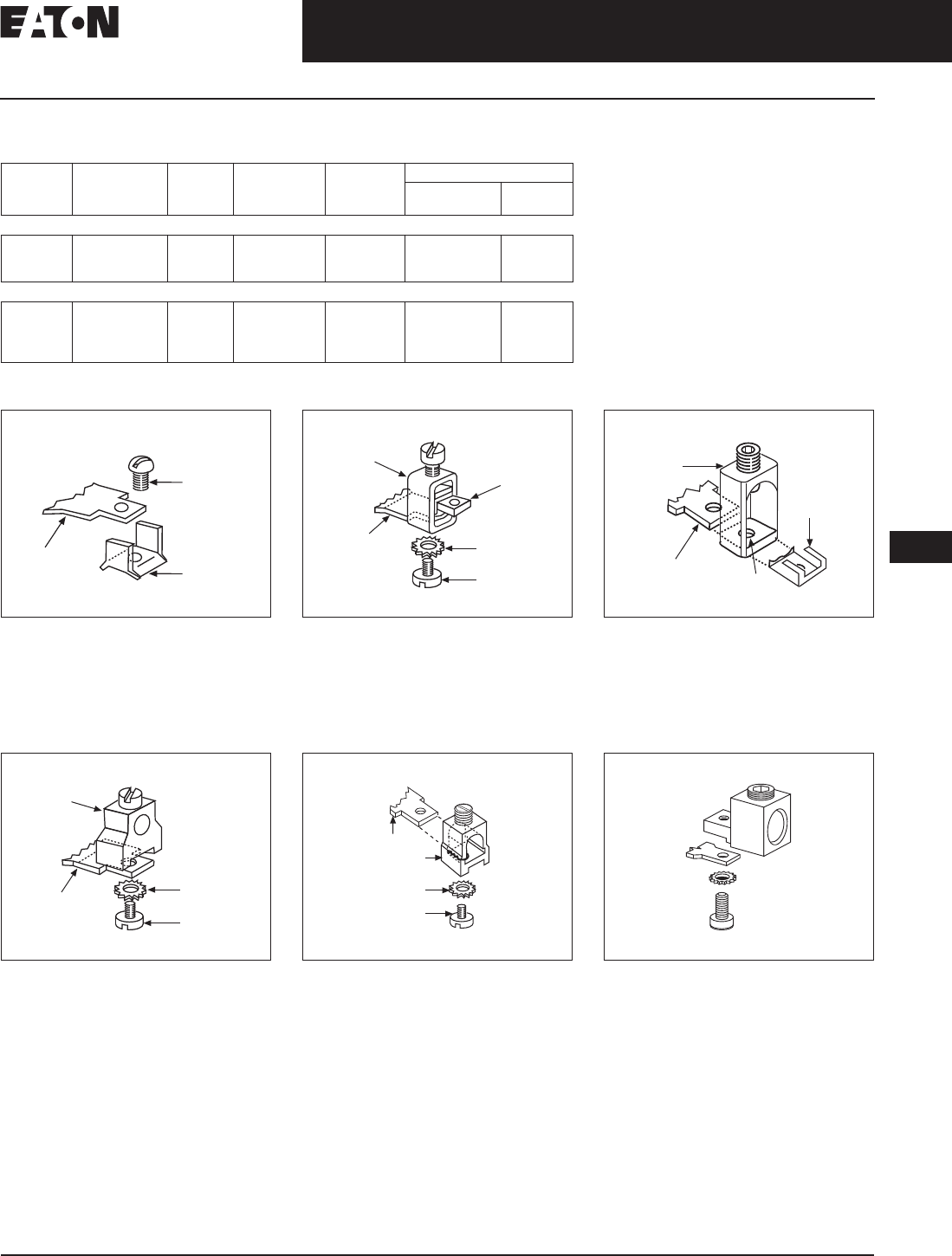 EATON