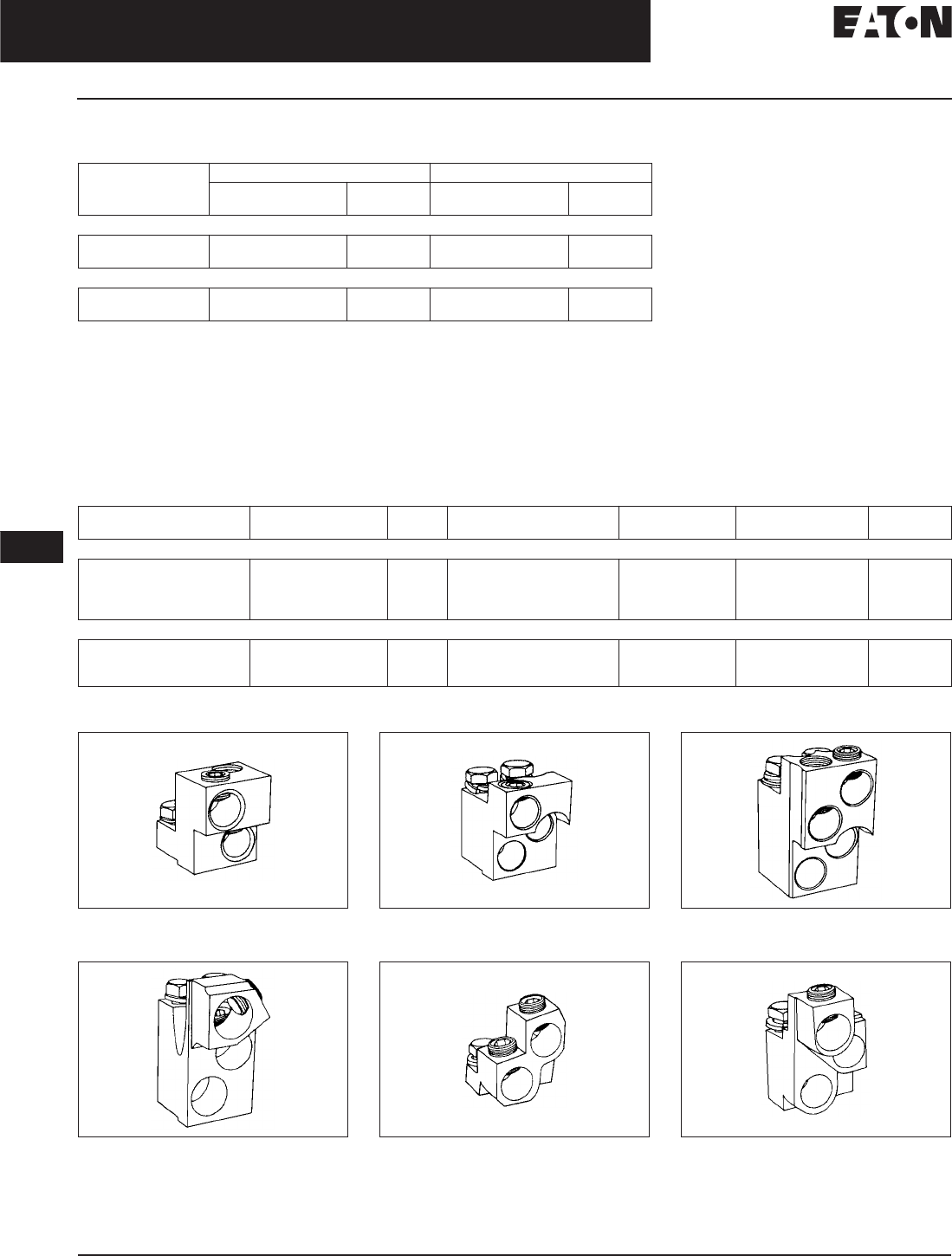 EATON