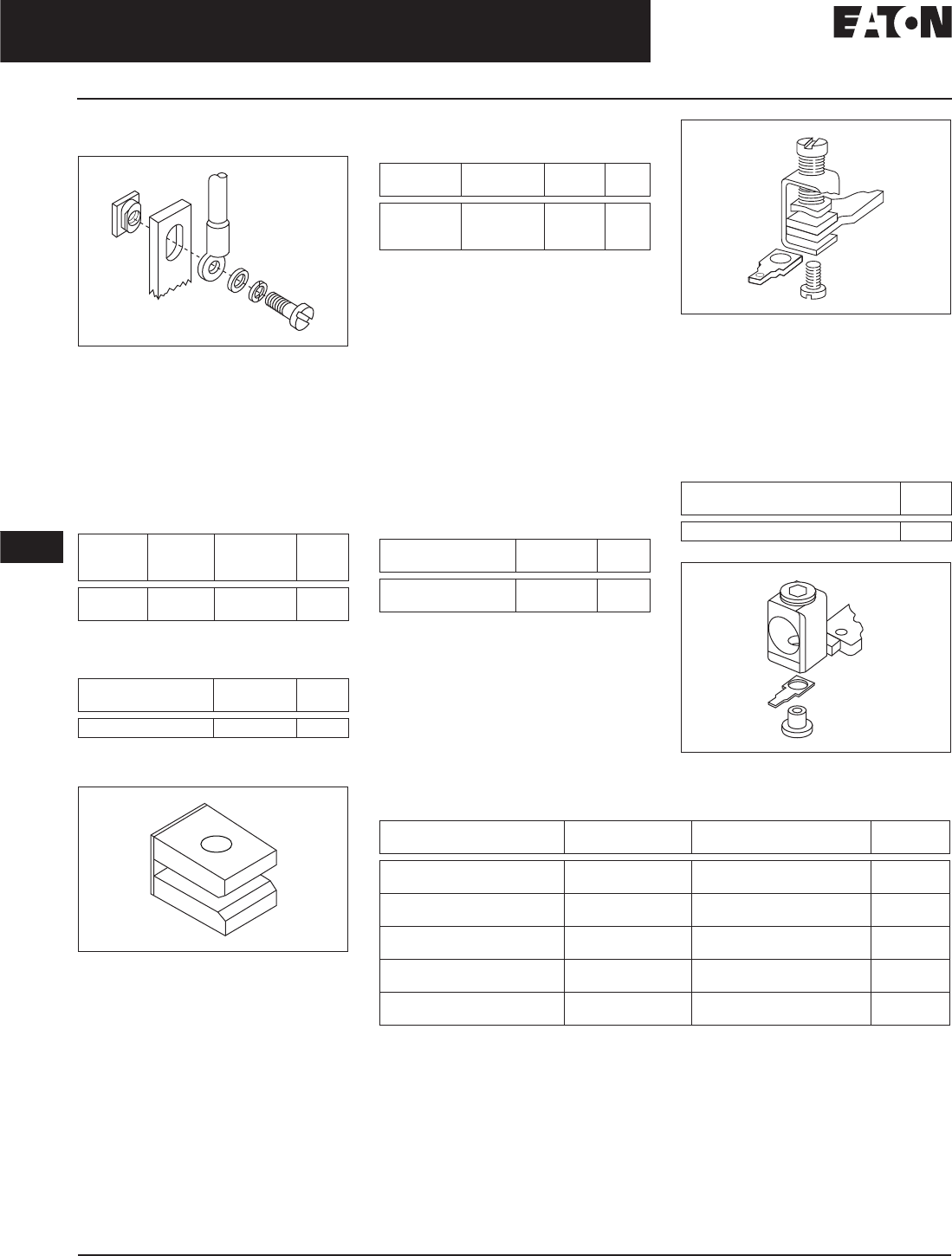 EATON