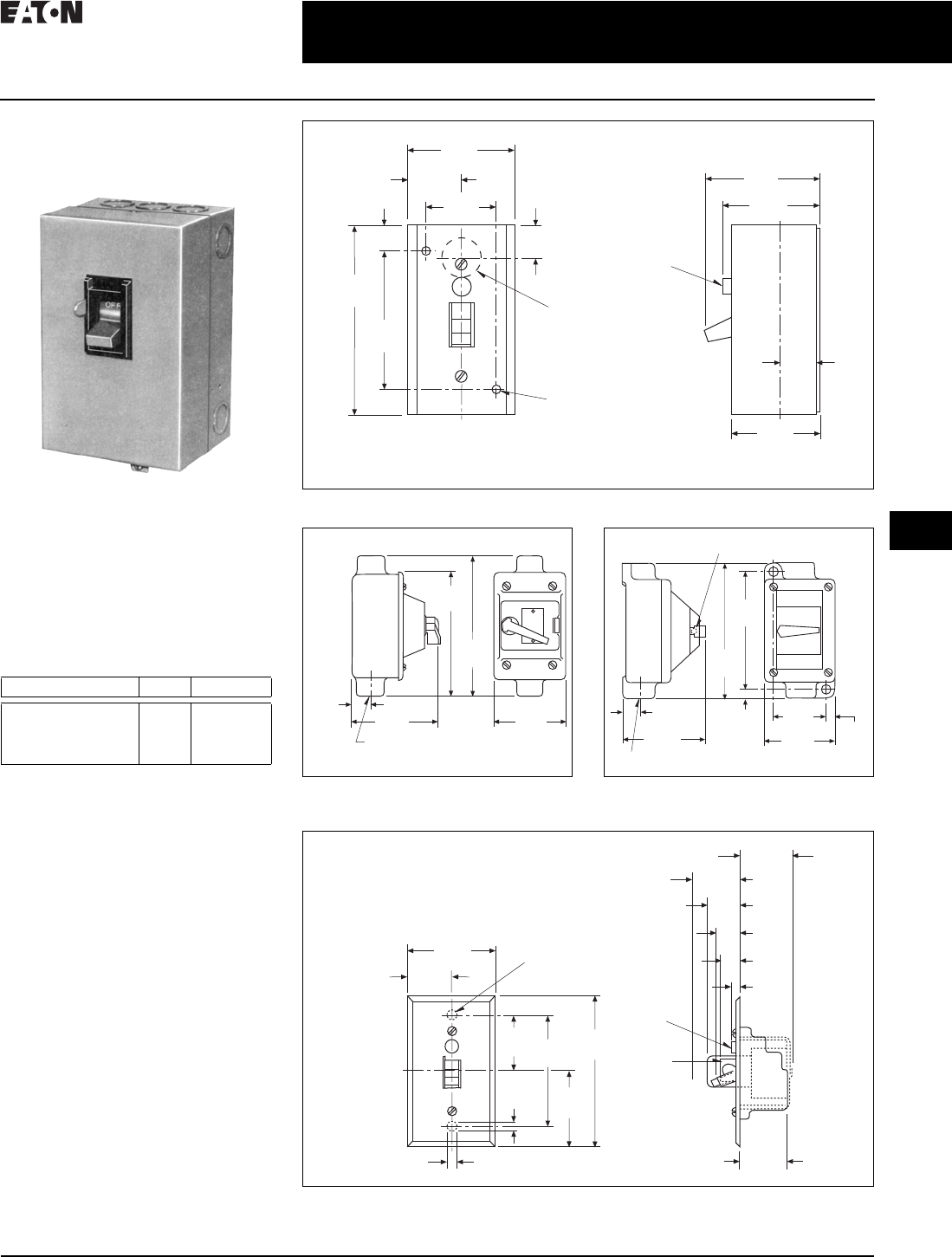 EATON

OFF