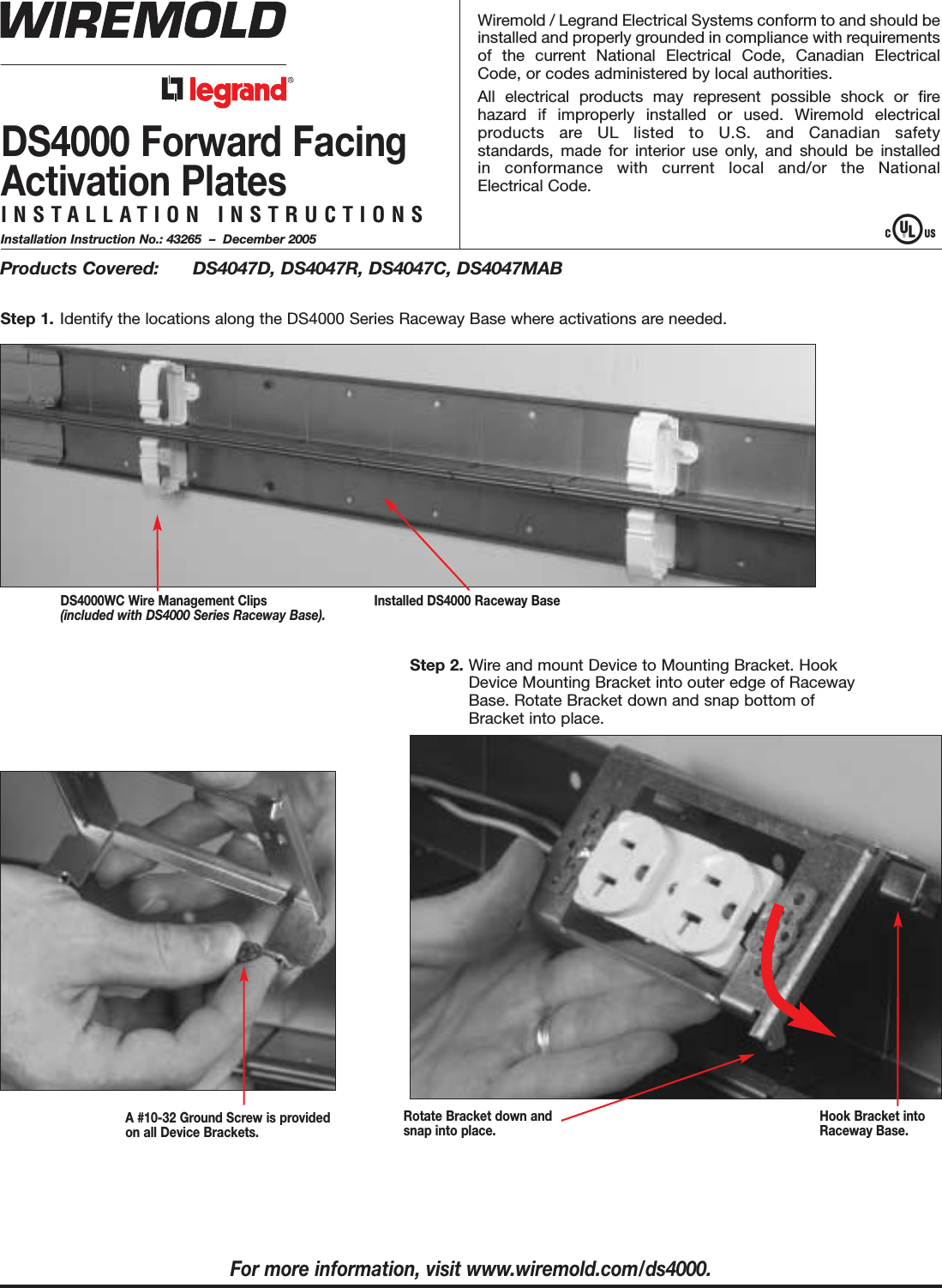 WIREMOLD

legrand®

DS4000 Forward Facing Activation Plates

INSTALLATION INSTRUCTIONS

Installation Instruction No.: 43265 – December 2005

Wiremold / Legrand Electrical Systems conform to and should be installed and properly grounded in compliance with requirements of the current National Electrical Code, Canadian Electrical Code, or codes administered by local authorities.

All electrical products may represent possible shock or fire hazard if improperly installed or used. Wiremold electrical products are UL listed to U.S. and Canadian safety standards, made for interior use only, and should be installed in conformance with current local and/or the National Electrical Code.

C UL US

Products Covered: DS4047D, DS4047R, DS4047C, DS4047MAB

Step 1. Identify the locations along the DS4000 Series Raceway Base where activations are needed.

DS4000WC Wire Management Clips (included with DS4000 Series Raceway Base).

Installed DS4000 Raceway Base

Step 2. Wire and mount Device to Mounting Bracket. Hook Device Mounting Bracket into outer edge of Raceway Base. Rotate Bracket down and snap bottom of Bracket into place.

A #10-32 Ground Screw is provided on all Device Brackets.

Rotate Bracket down and snap into place.

Hook Bracket into Raceway Base.

For more information, visit www.wiremold.com/ds4000.