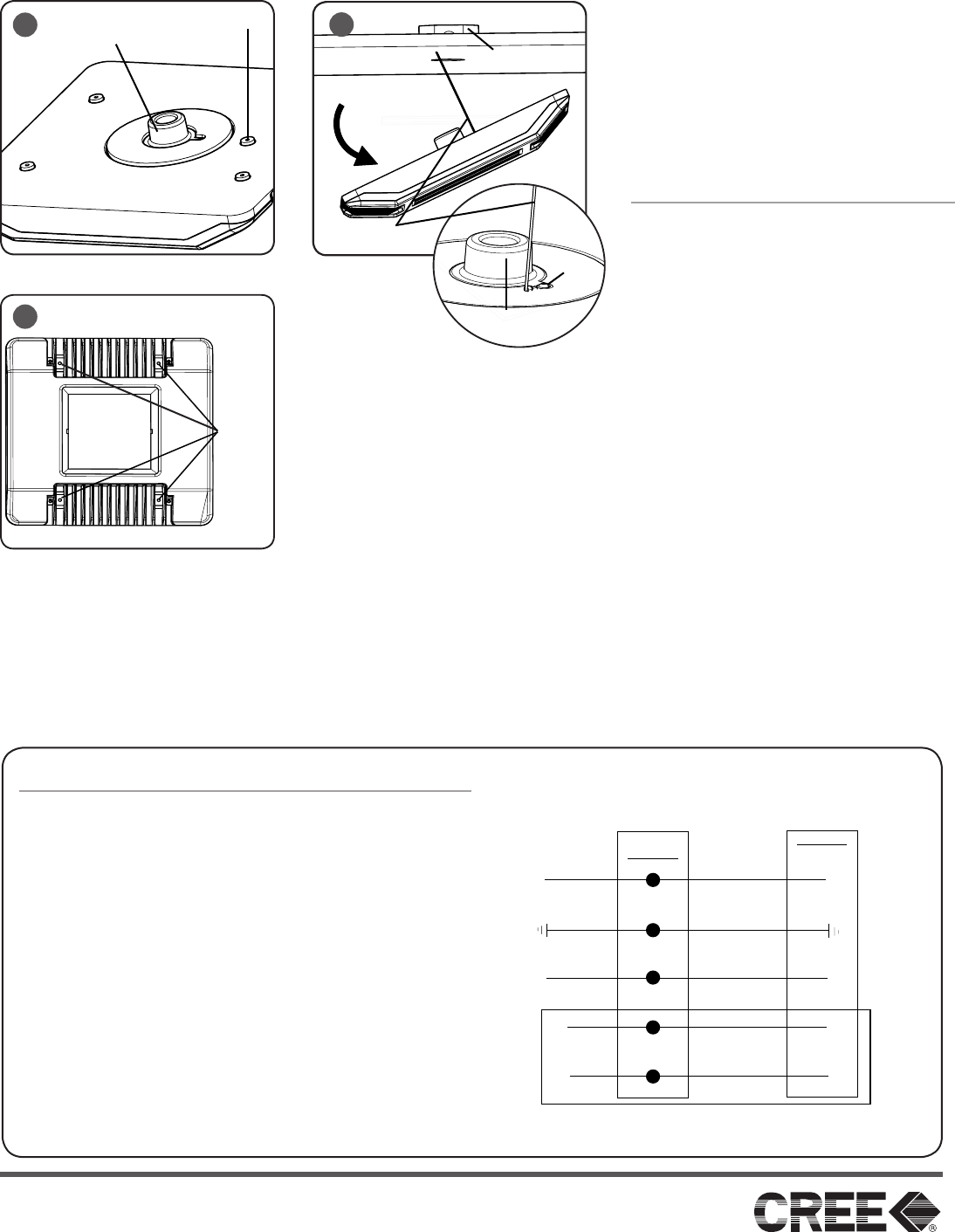 CREE®