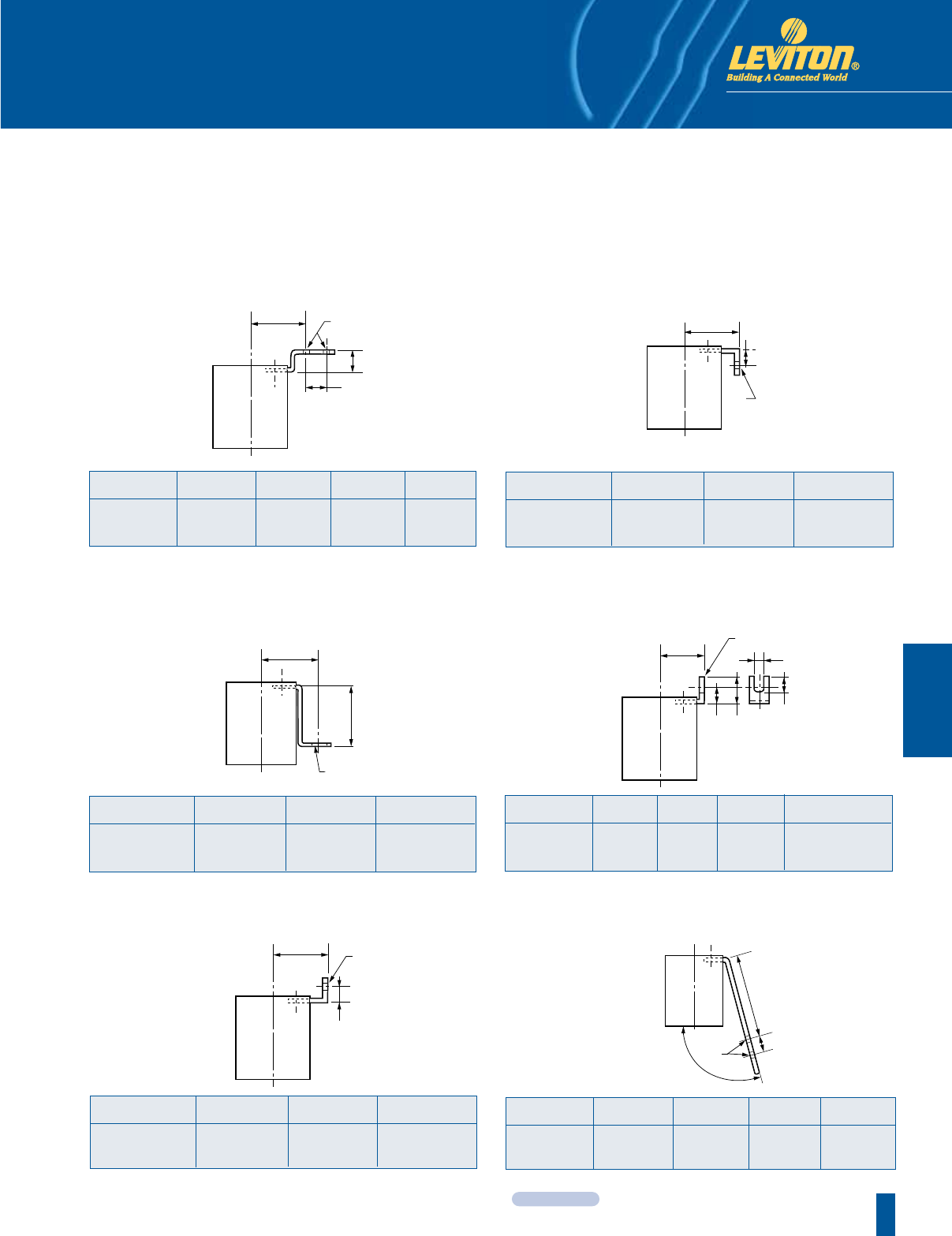 LEVITON®
Building A Connected World