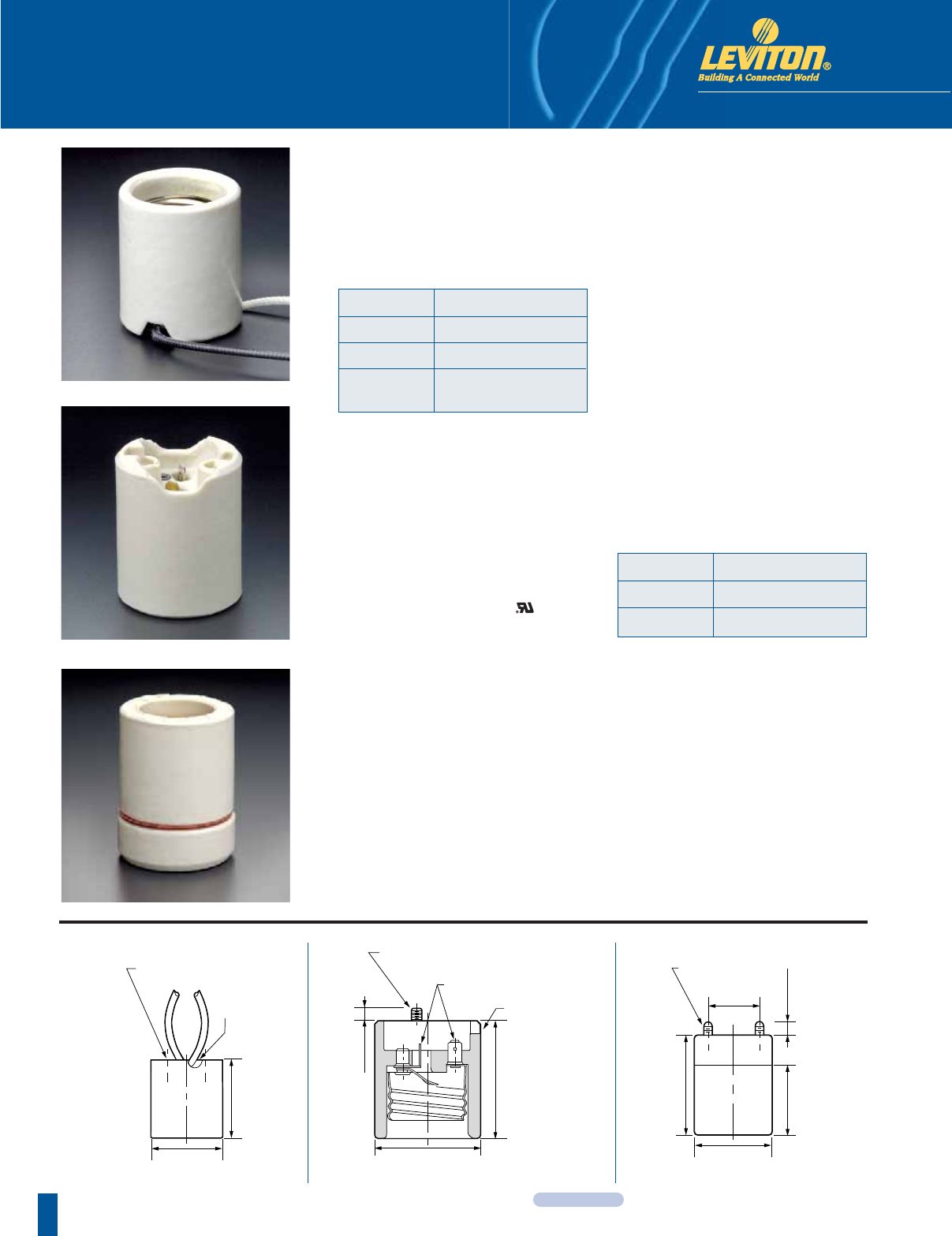 LEVITON®
Building A Connected World