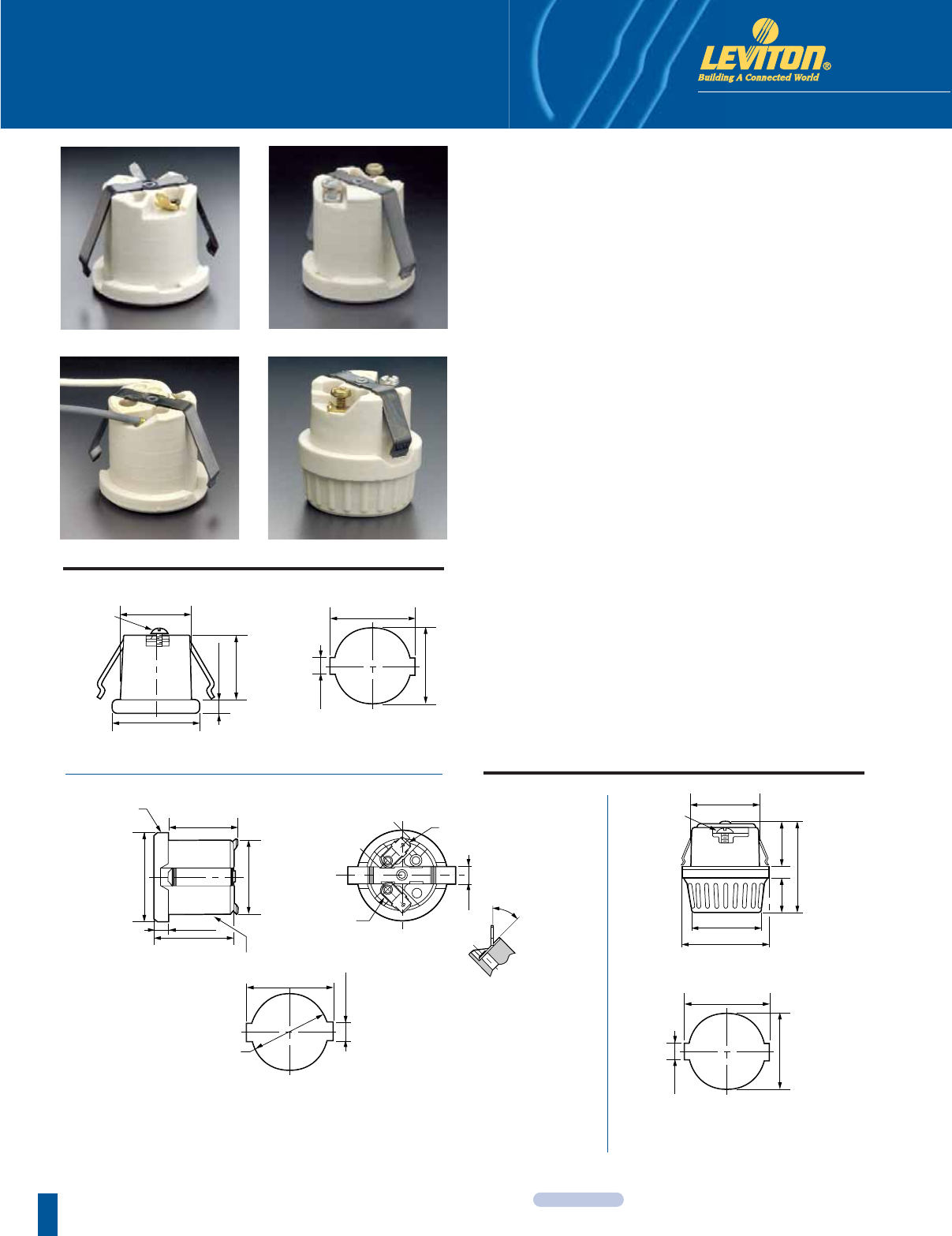 LEVITON®
Building A Connected World