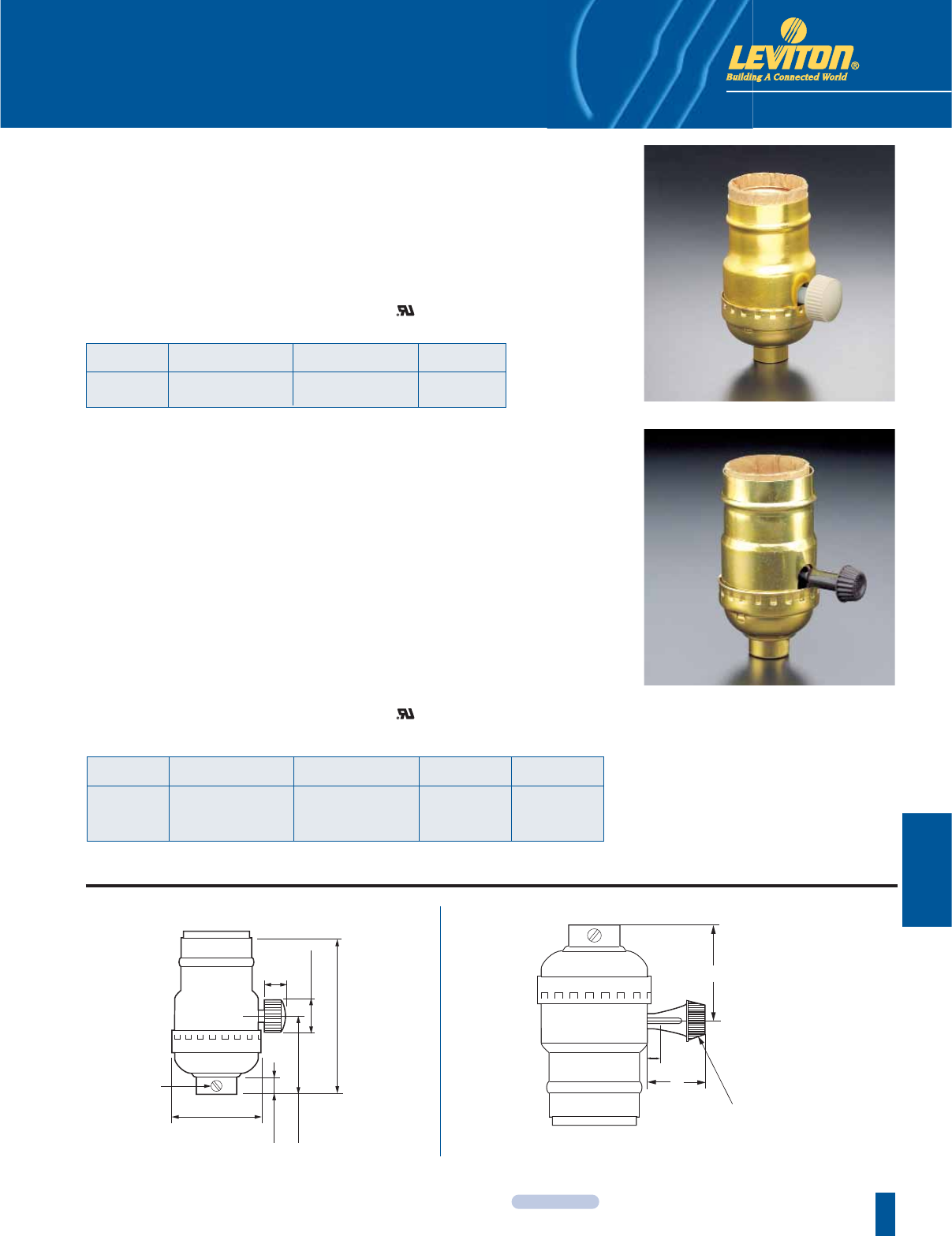 LEVITON®
Building A Connected World