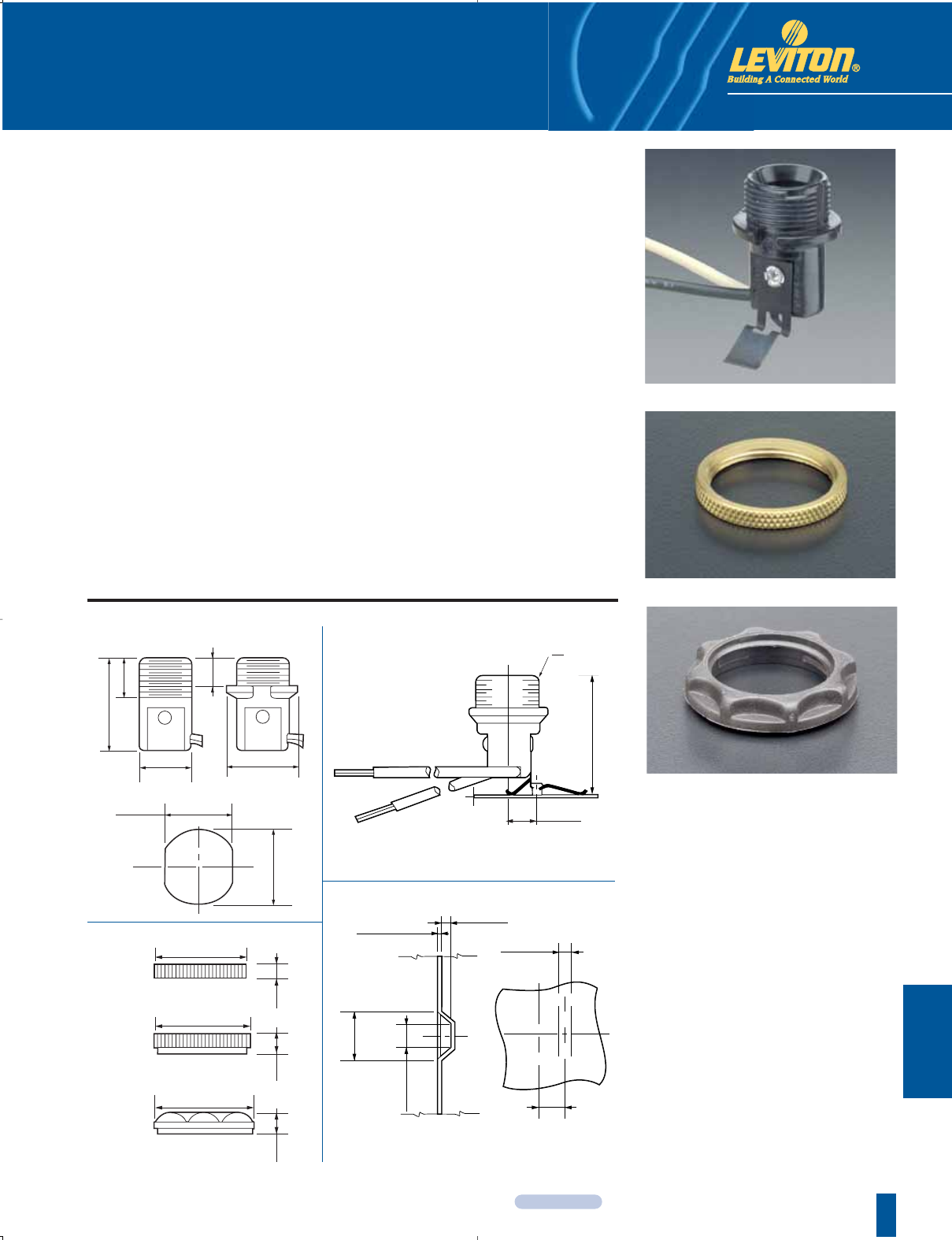 LEVITON®
Building A Connected World