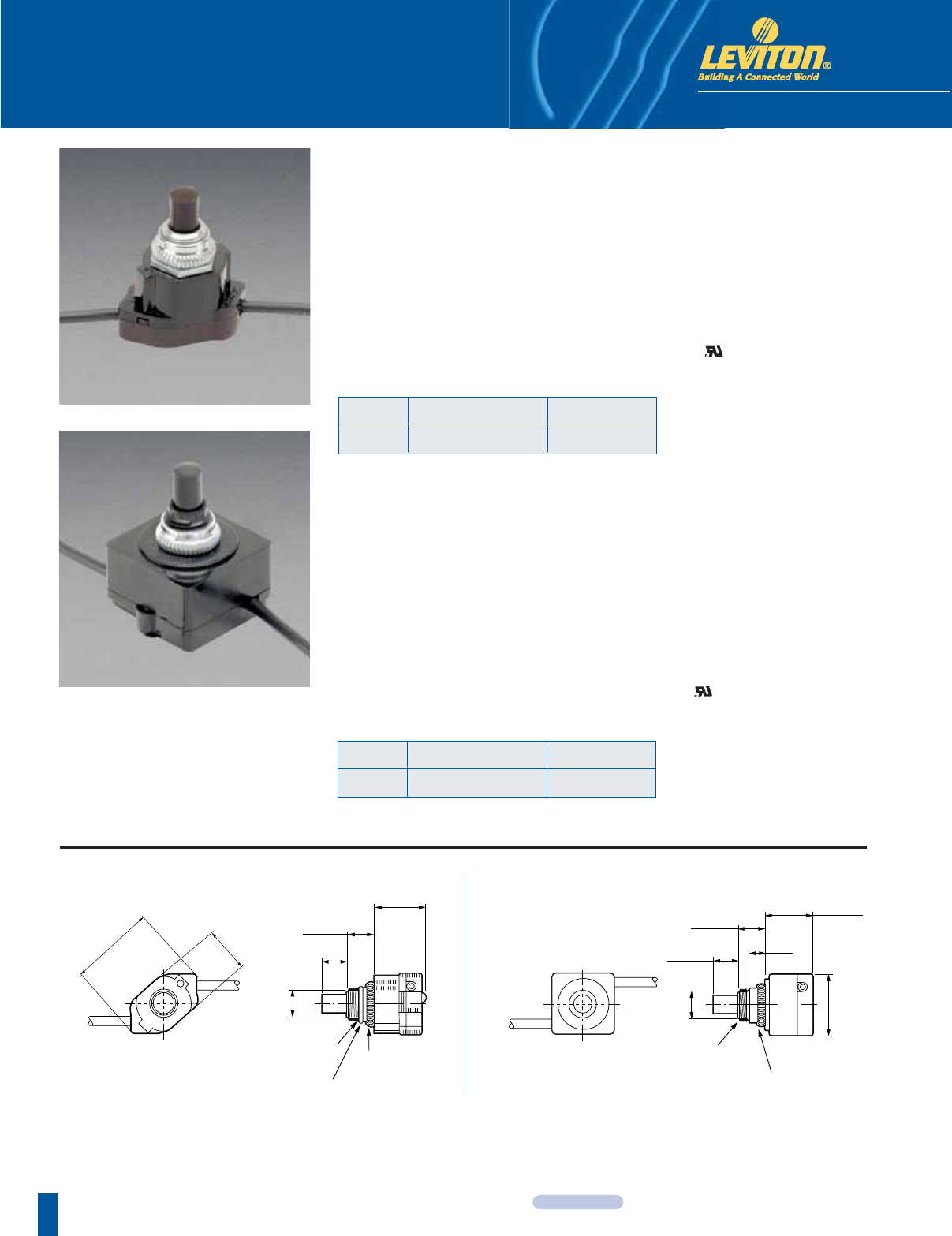 LEVITON®
Building A Connected World