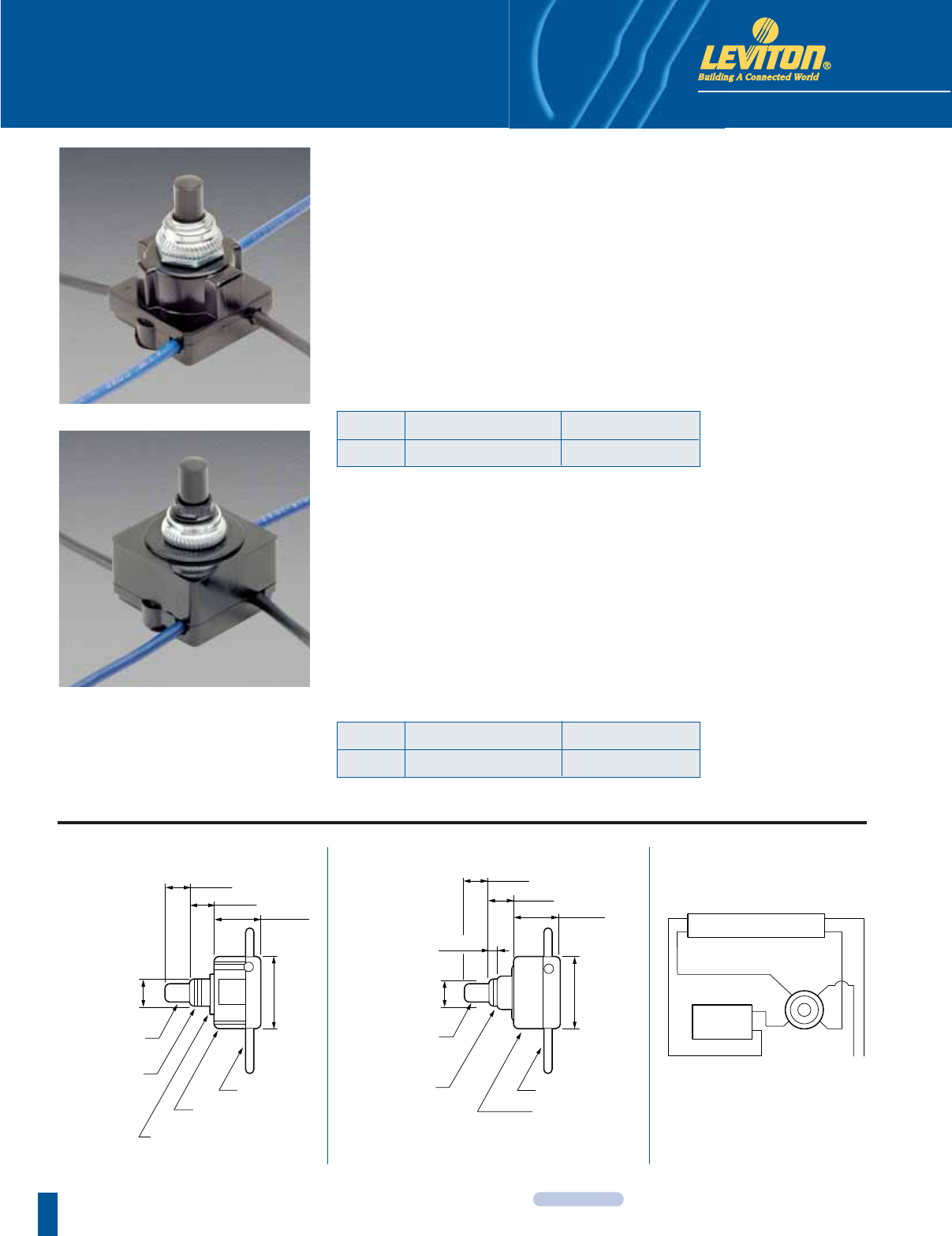 LEVITON®
Building A Connected World