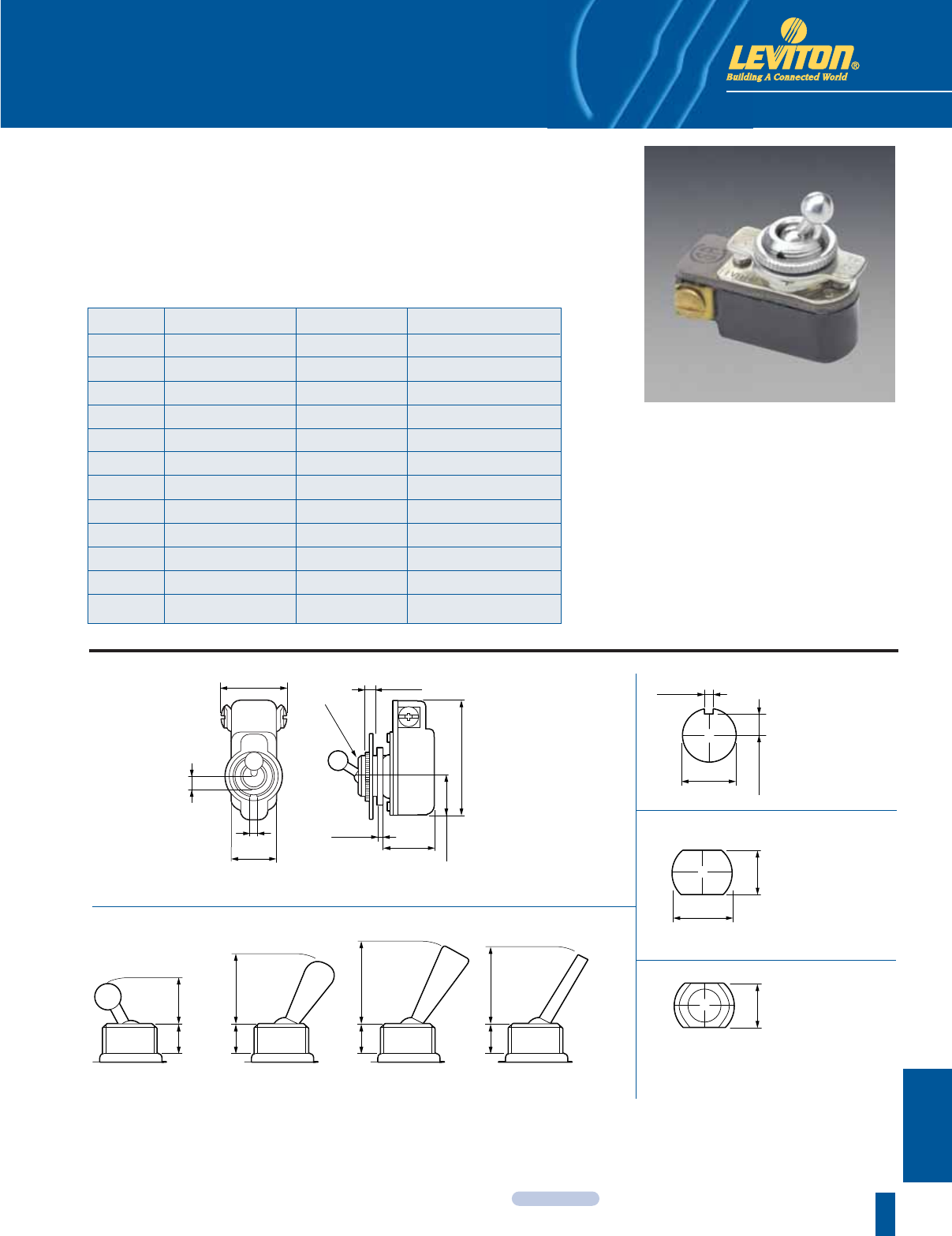 LEVITON®
Building A Connected World