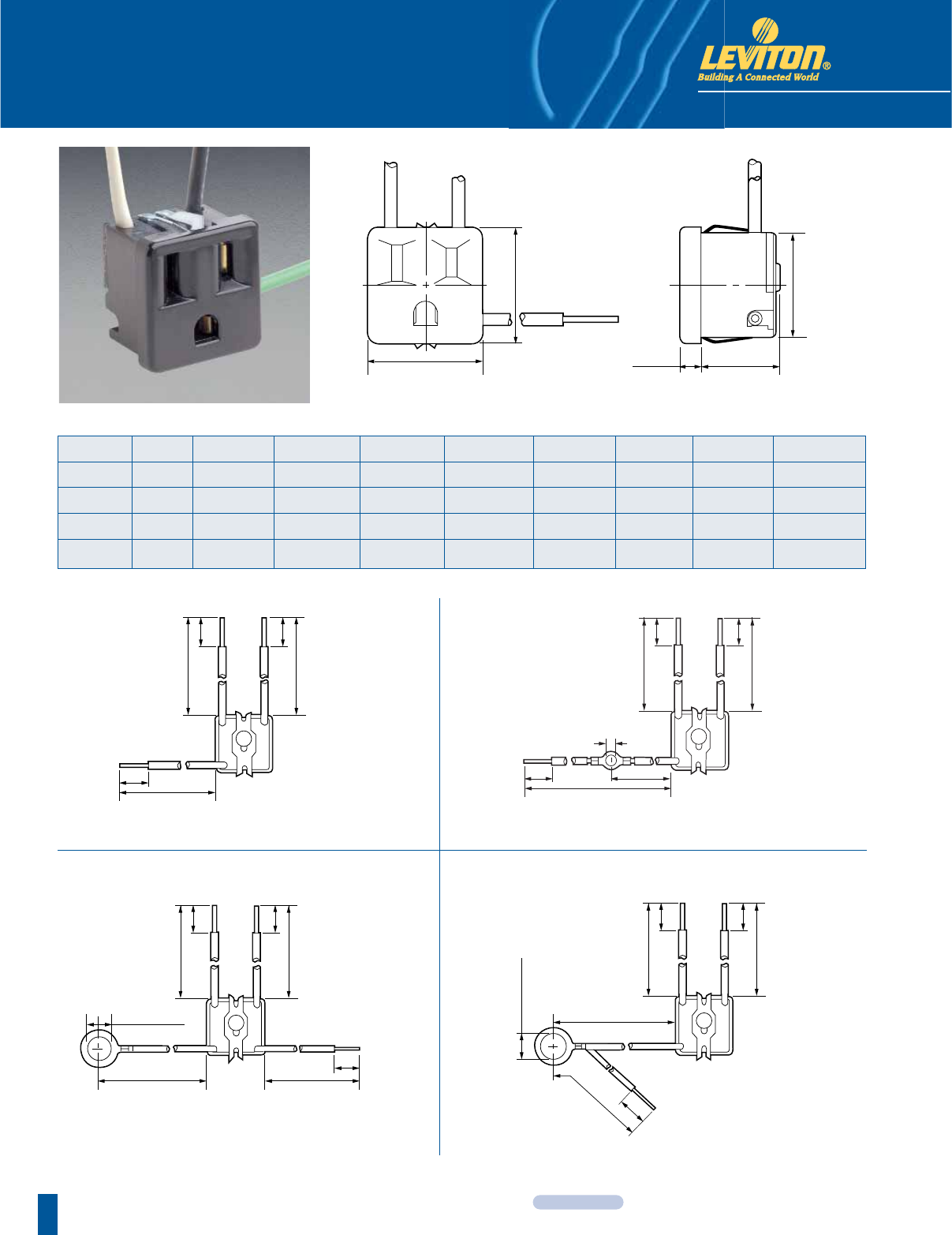 LEVITON®
Building A Connected World