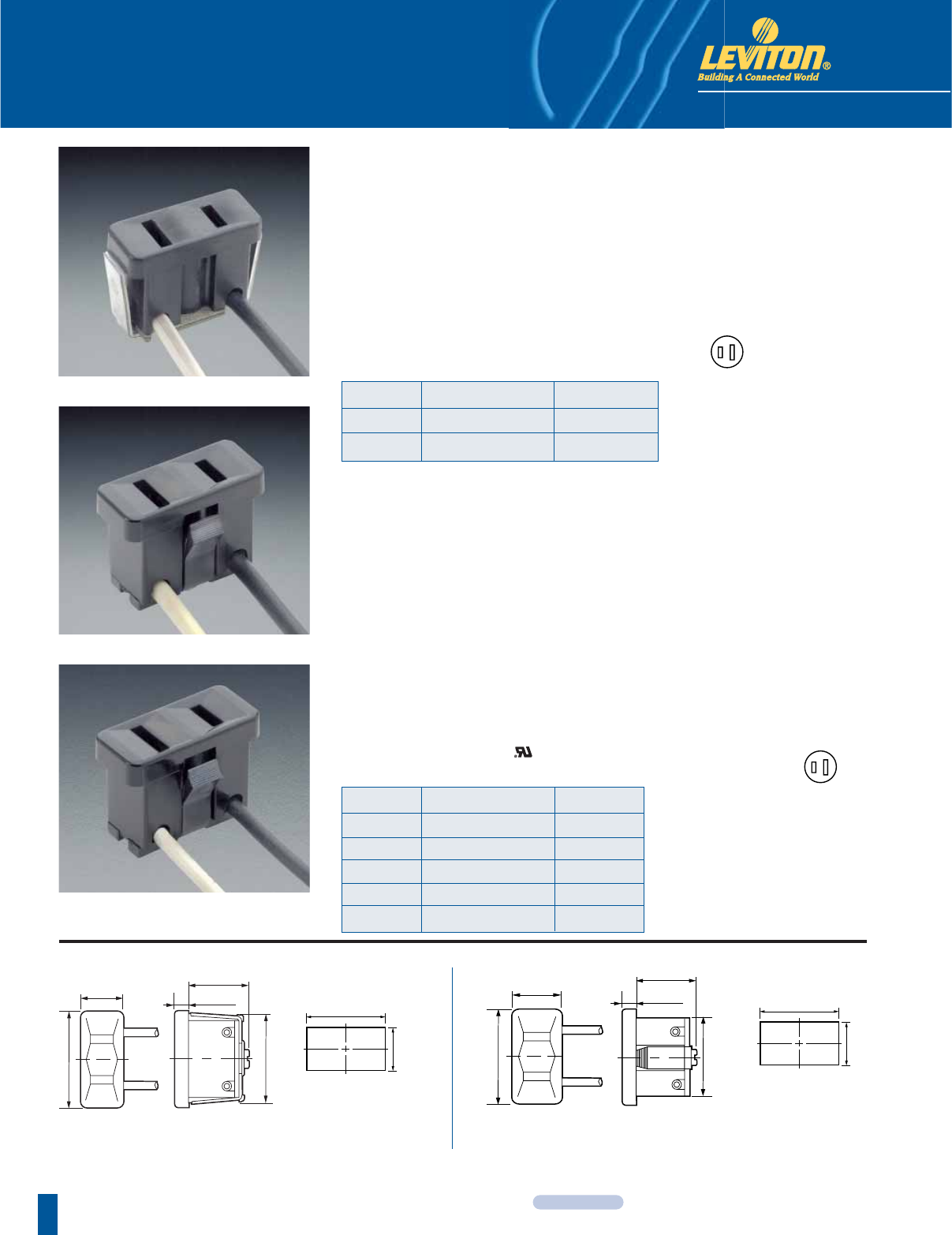 LEVITON®
Building A Connected World