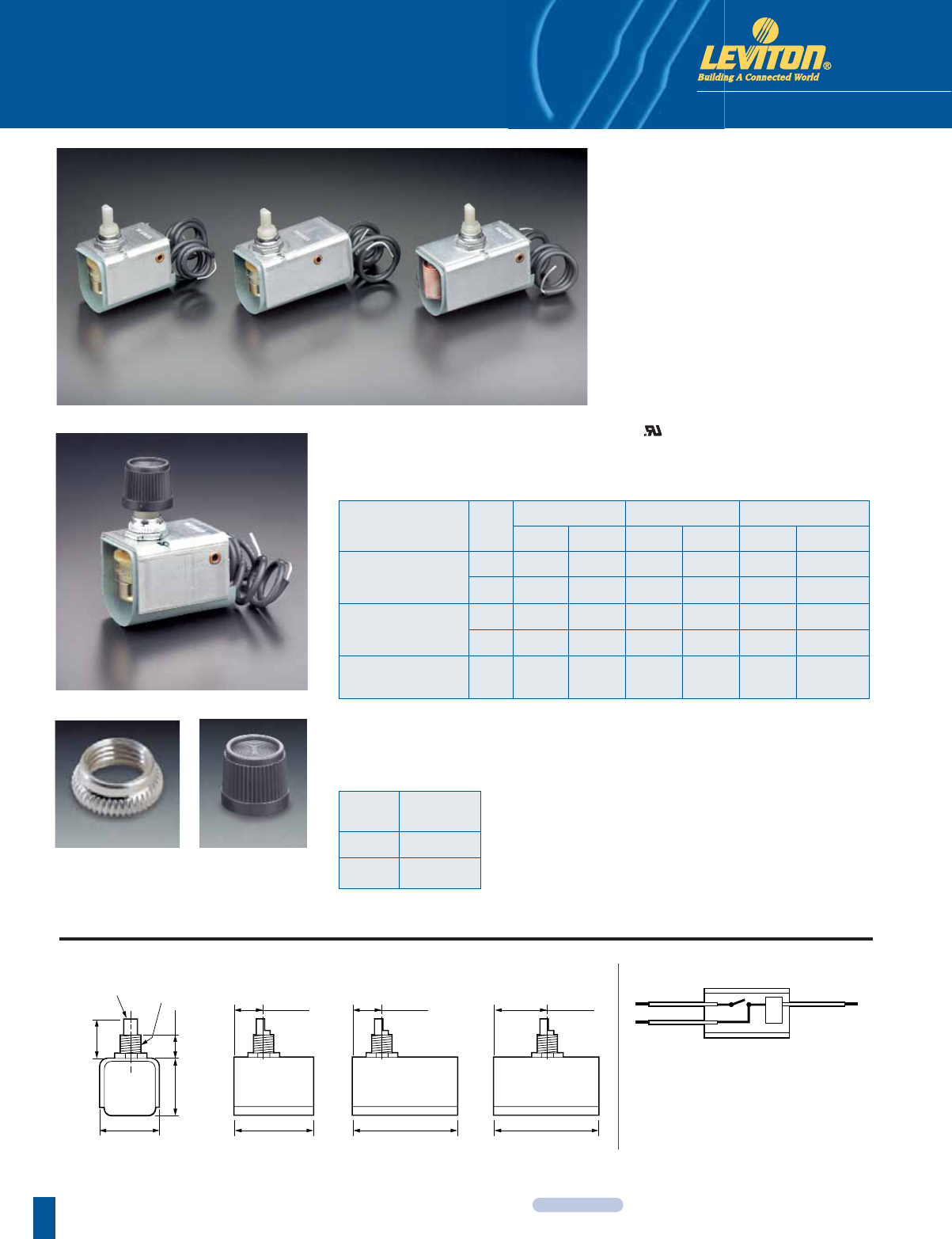 LEVITON®
Building A Connected World