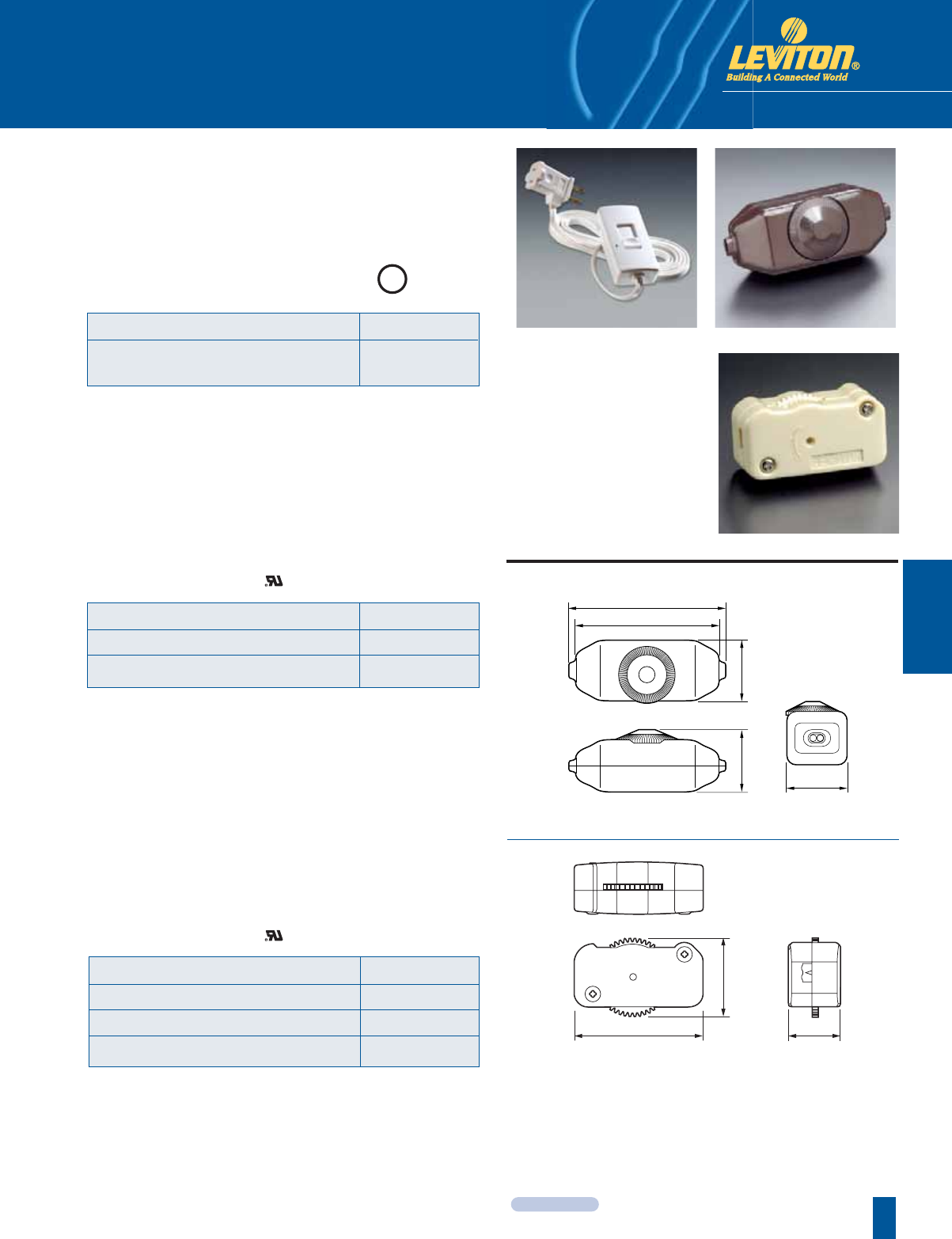 LEVITON®
Building A Connected World