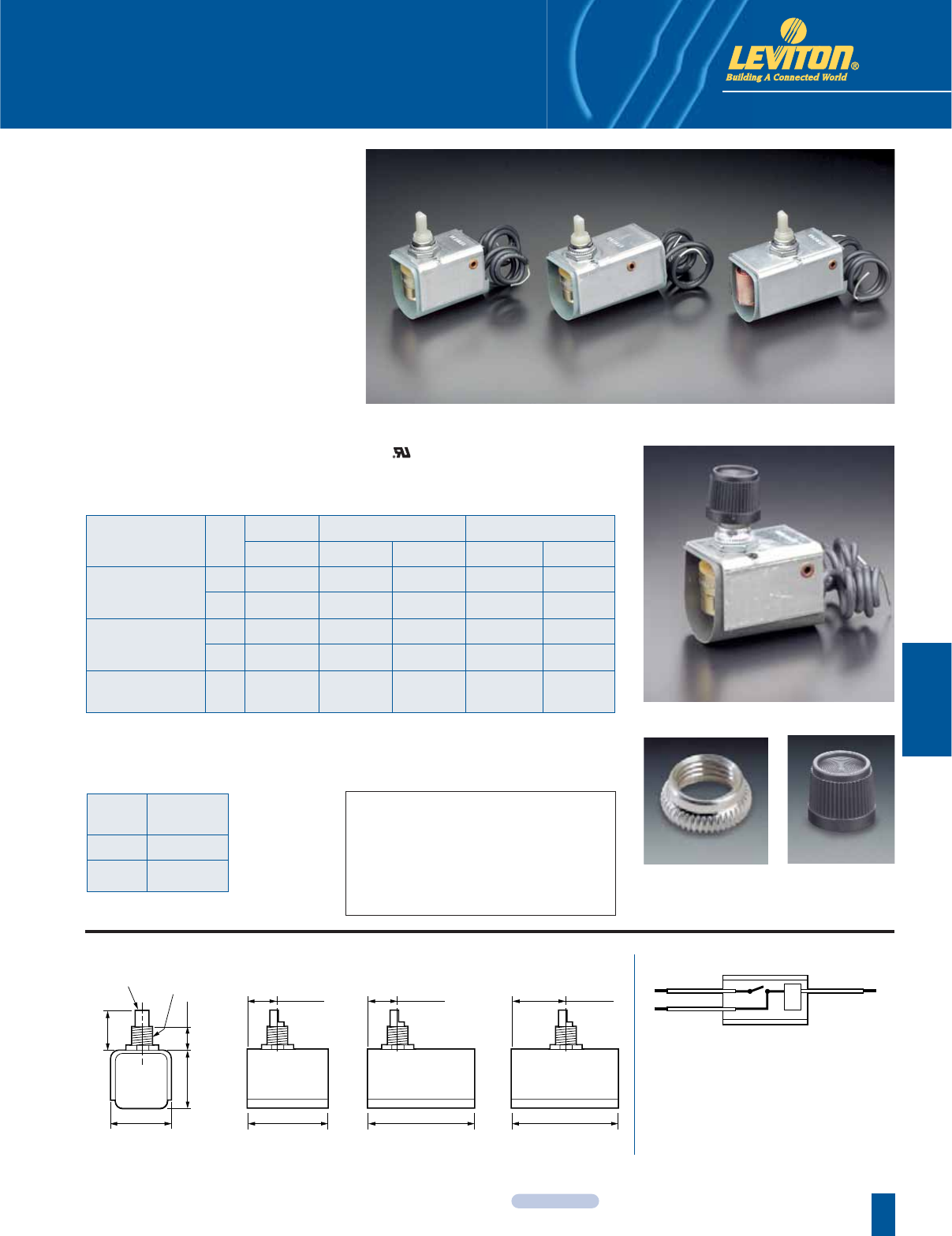 LEVITON®
Building A Connected World