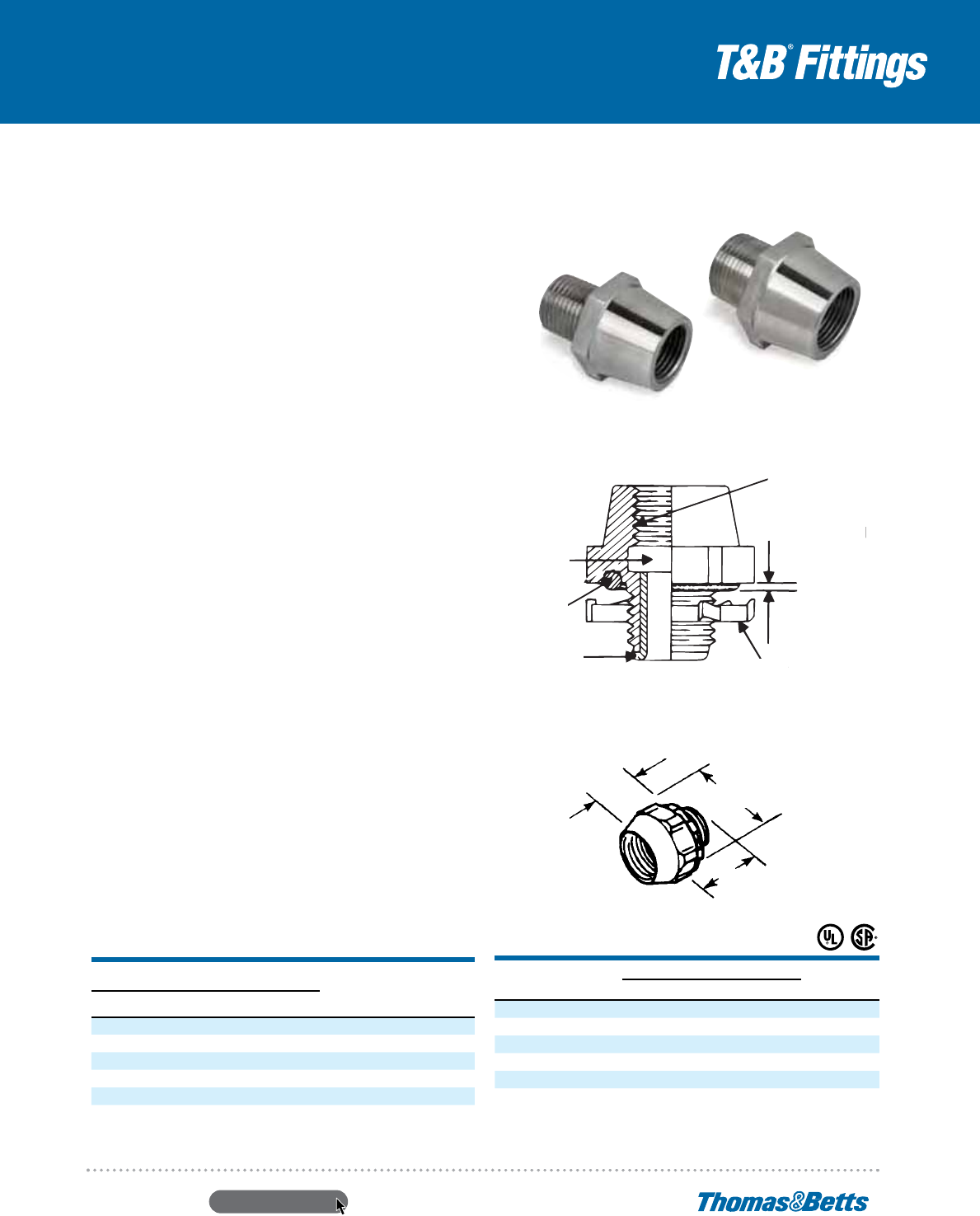 T&B® Fittings

Thomas&Betts