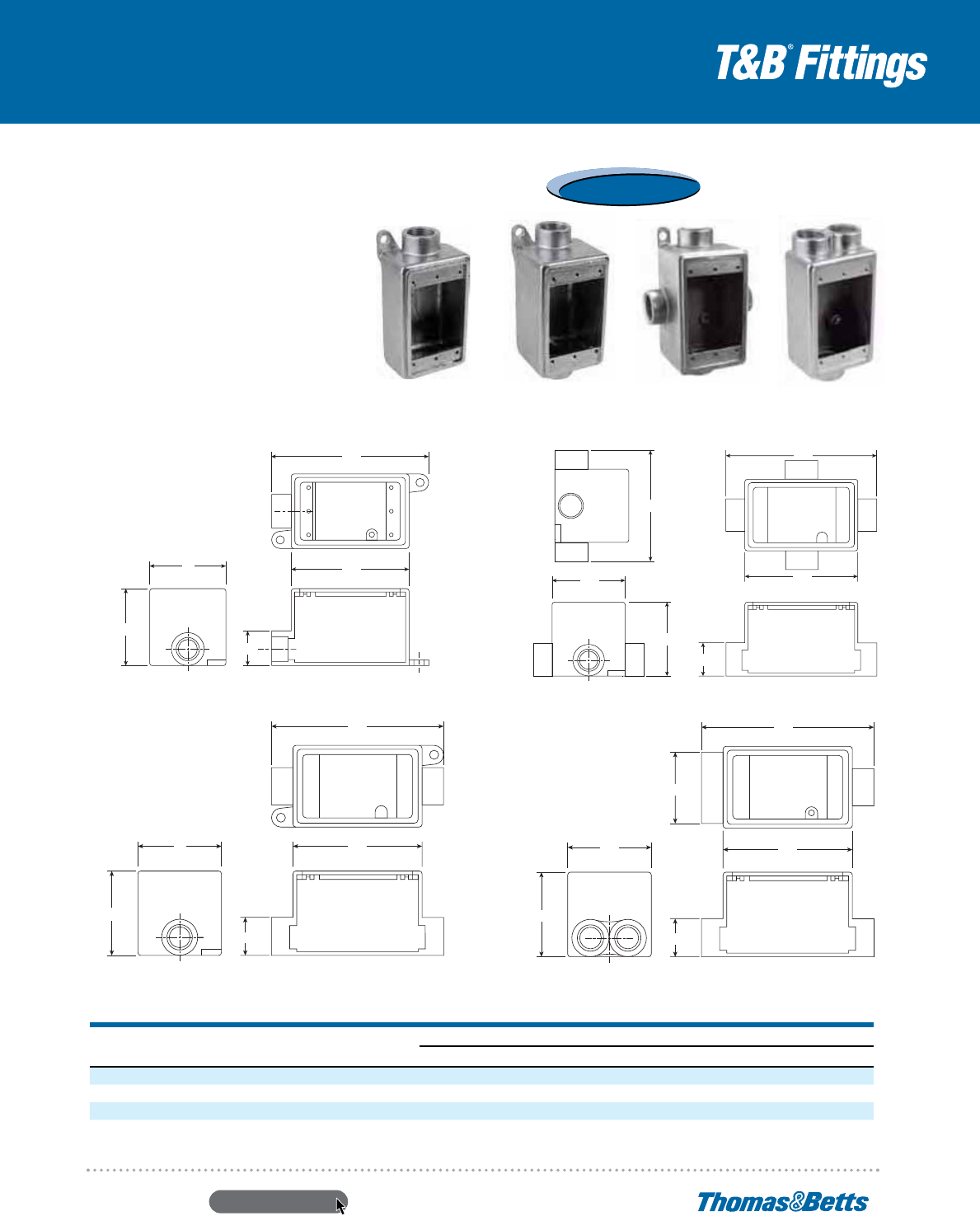 T&B® Fittings

Thomas&Betts