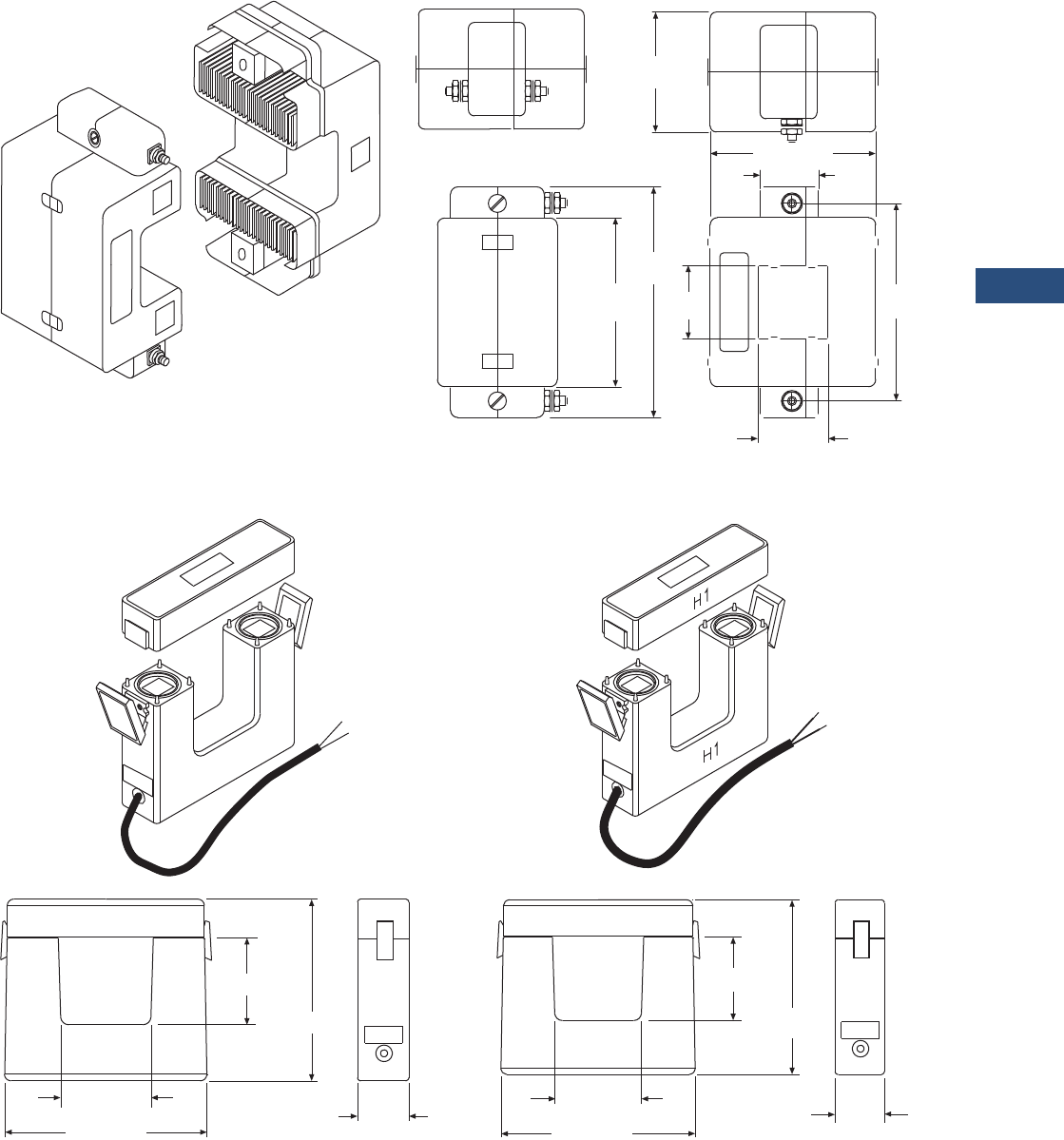 H1

H1