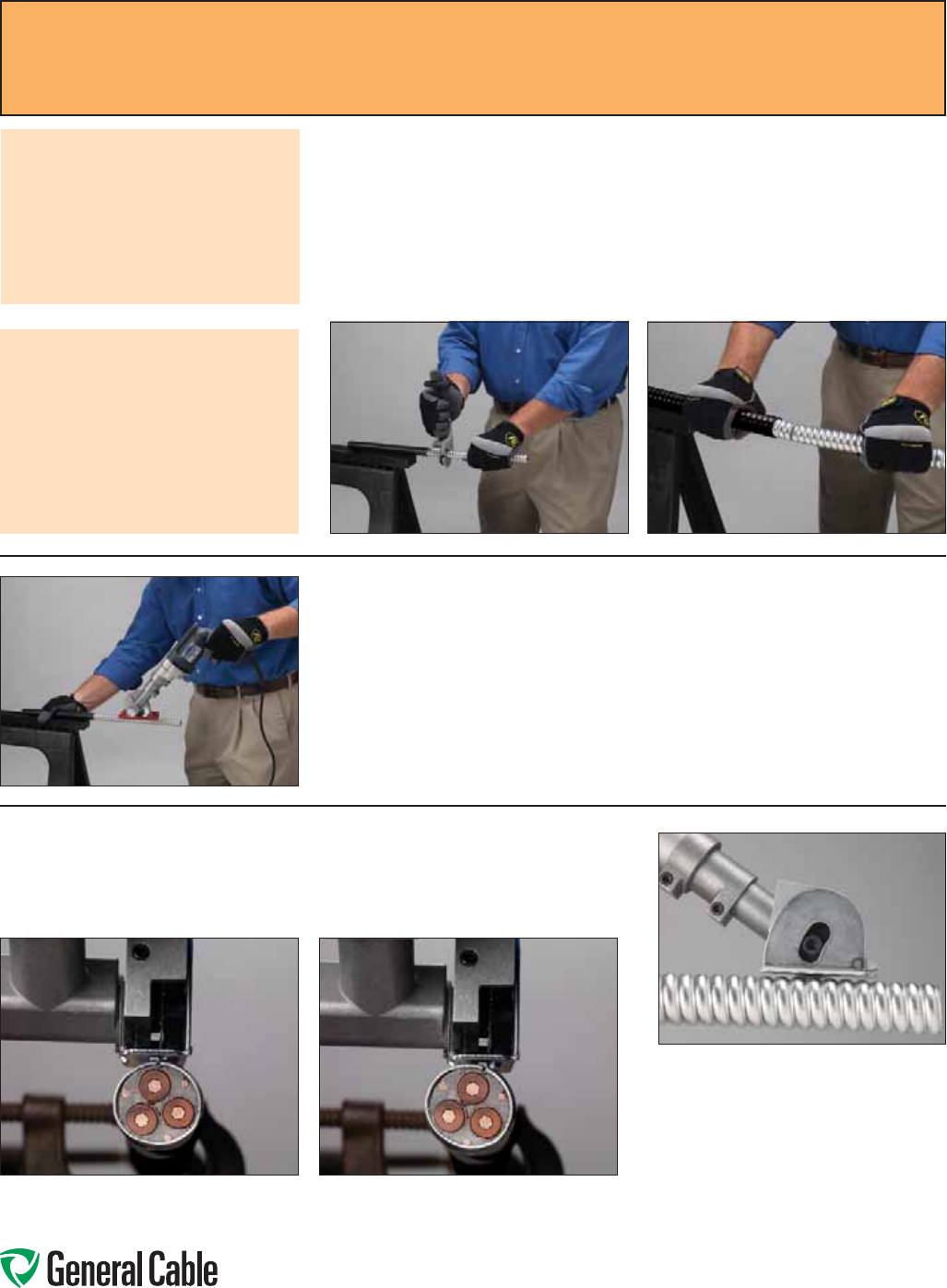 General Cable