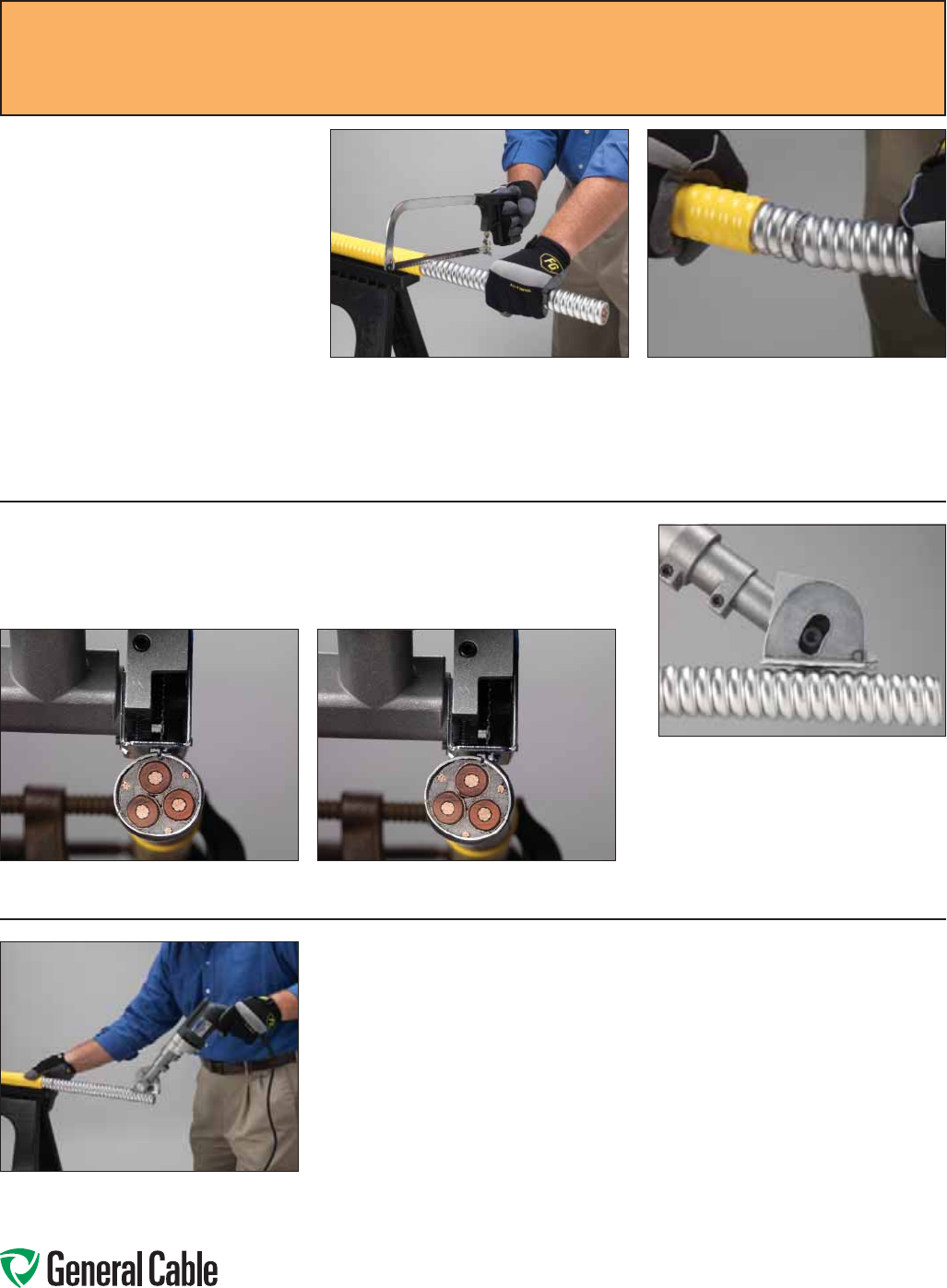 General Cable