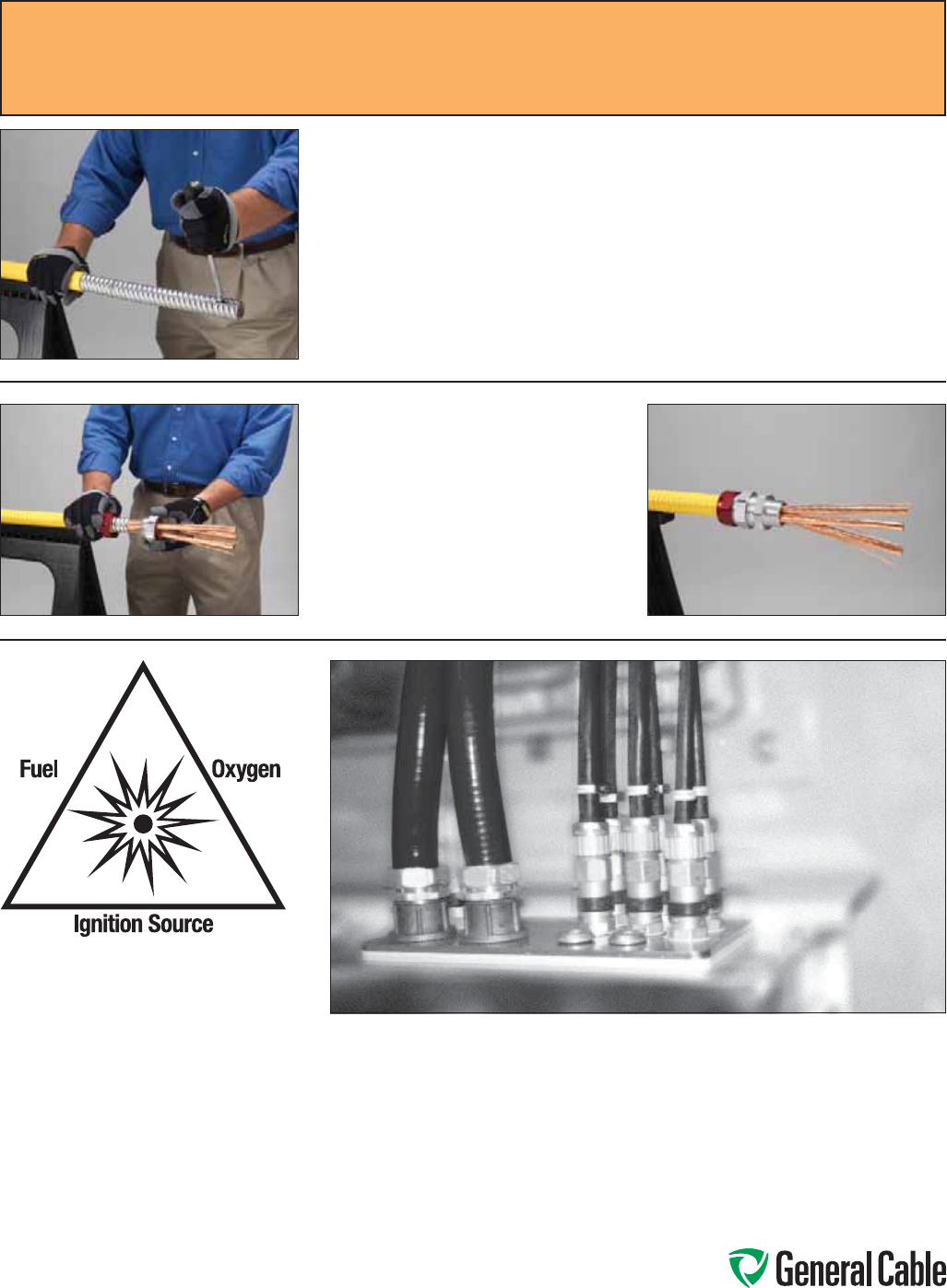 Fuel

Oxygen

Ignition Source

General Cable