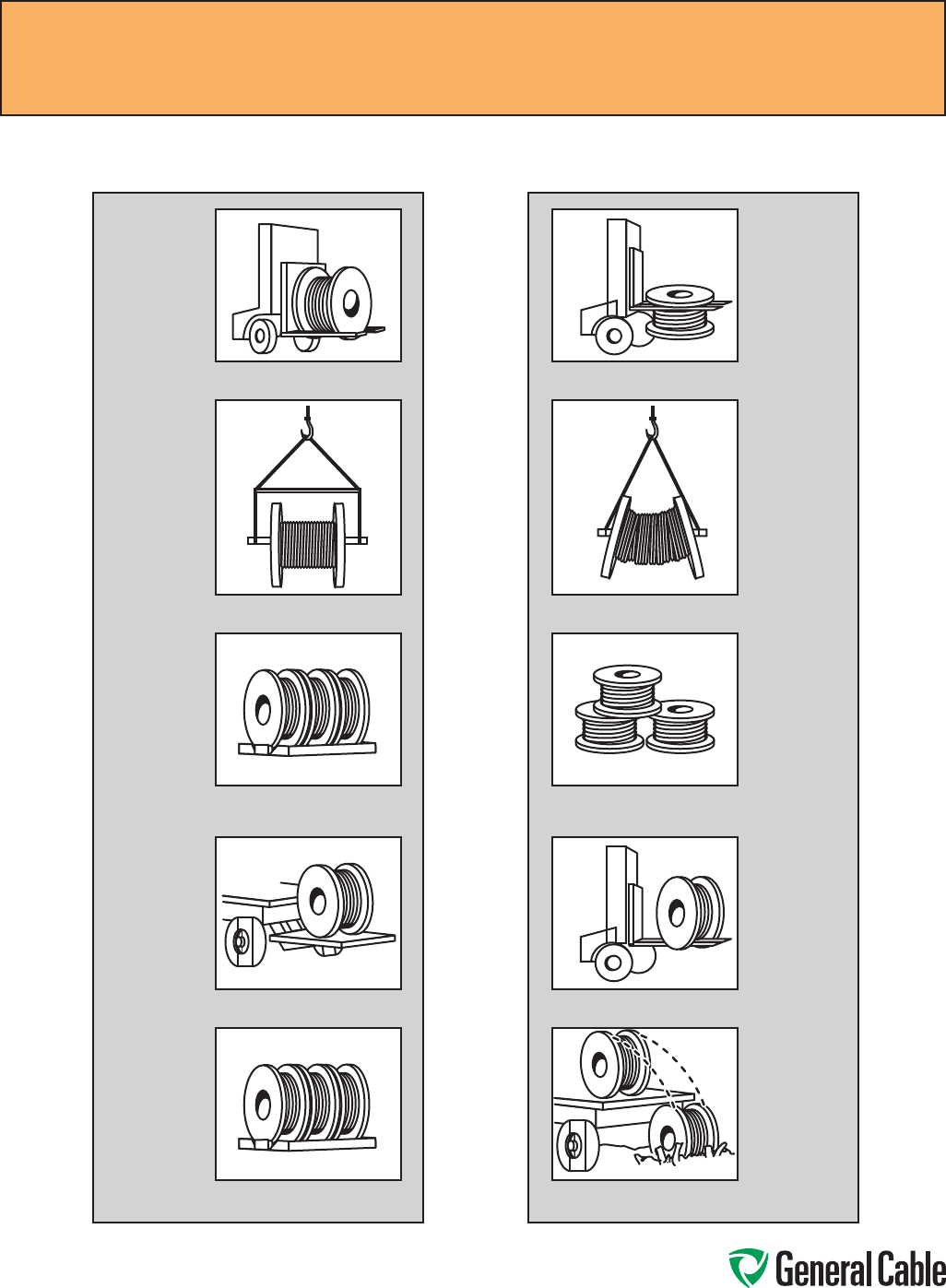 General Cable