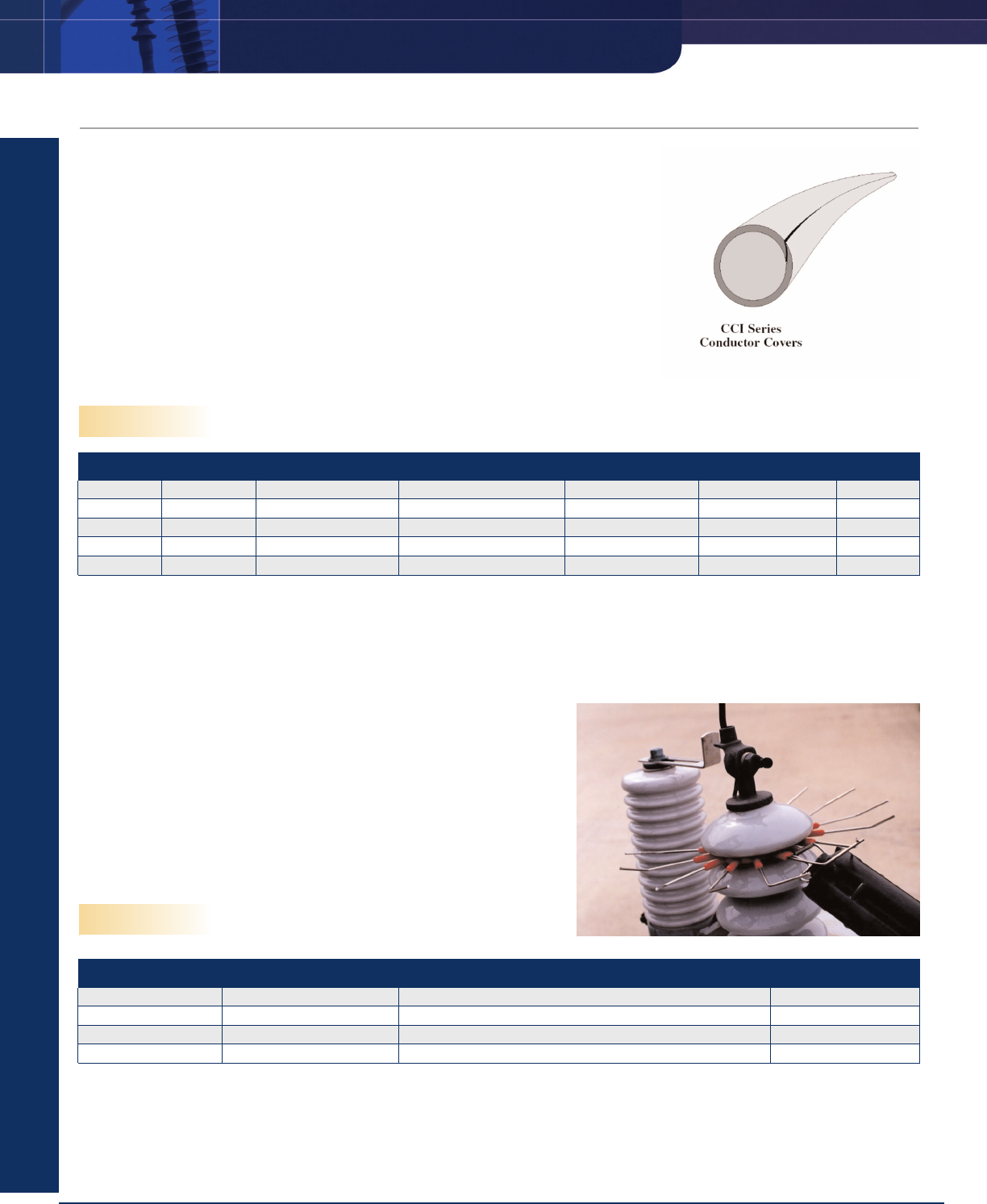 CCI Series
Conductor Covers