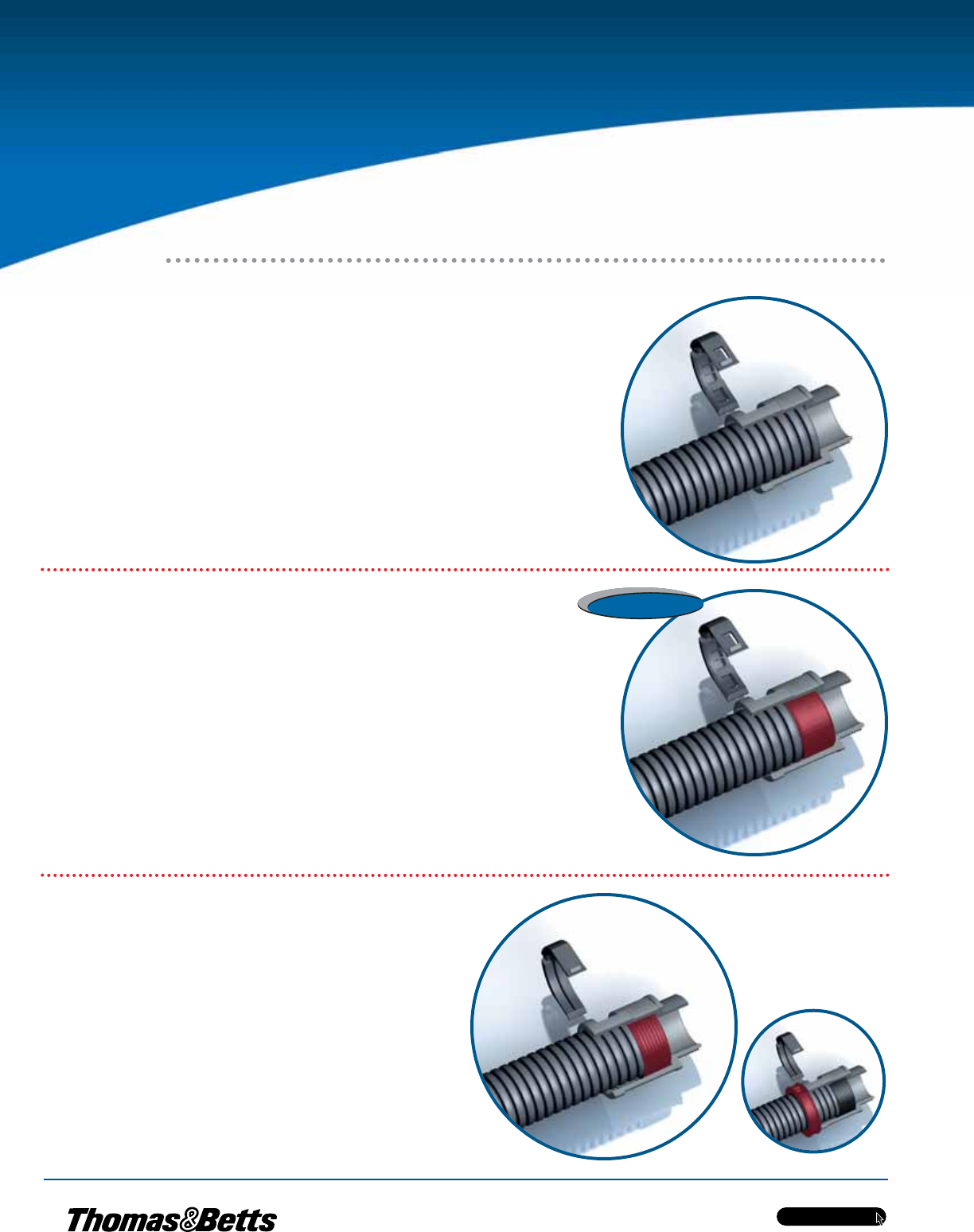 Thomas&Betts