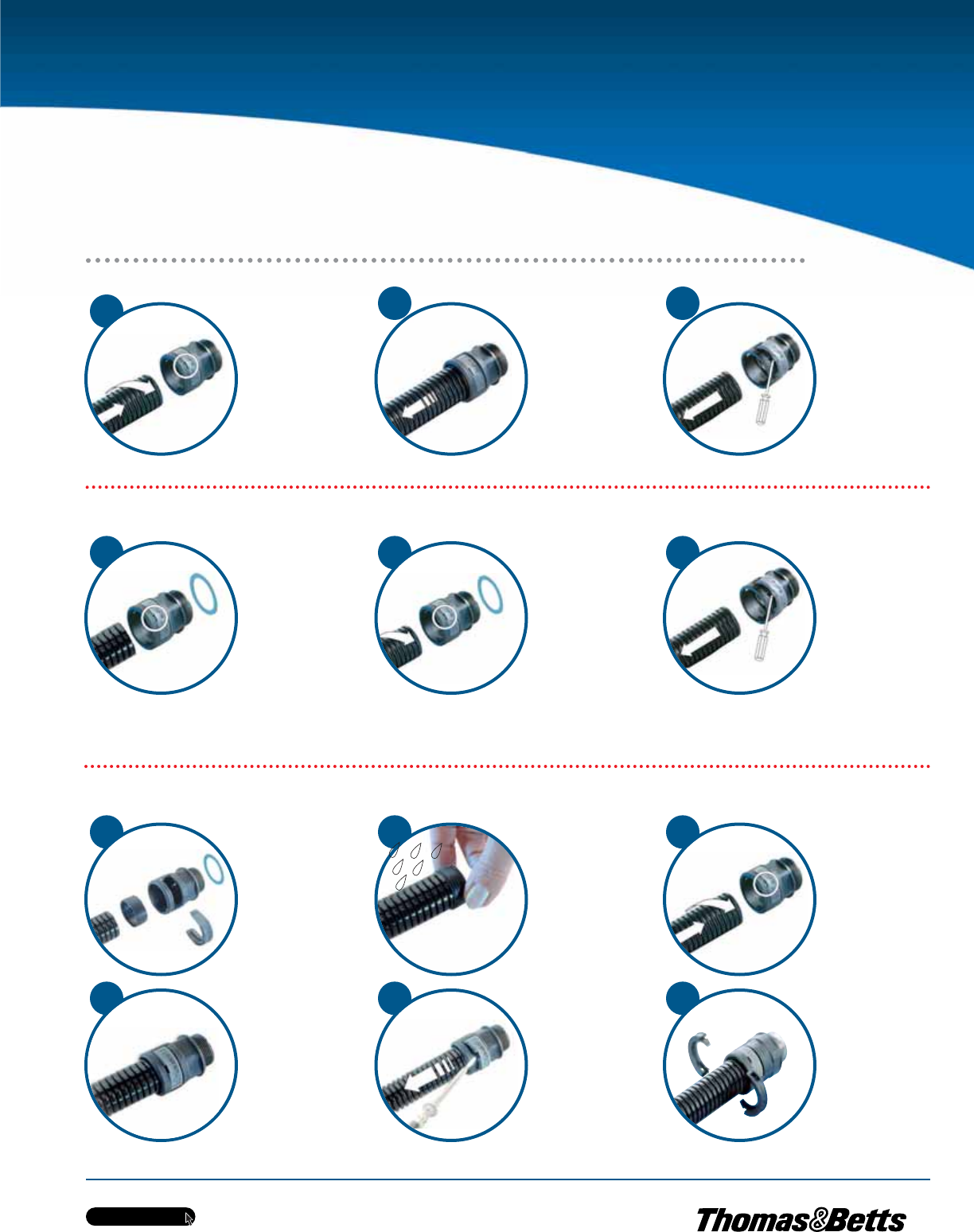 Thomas&Betts