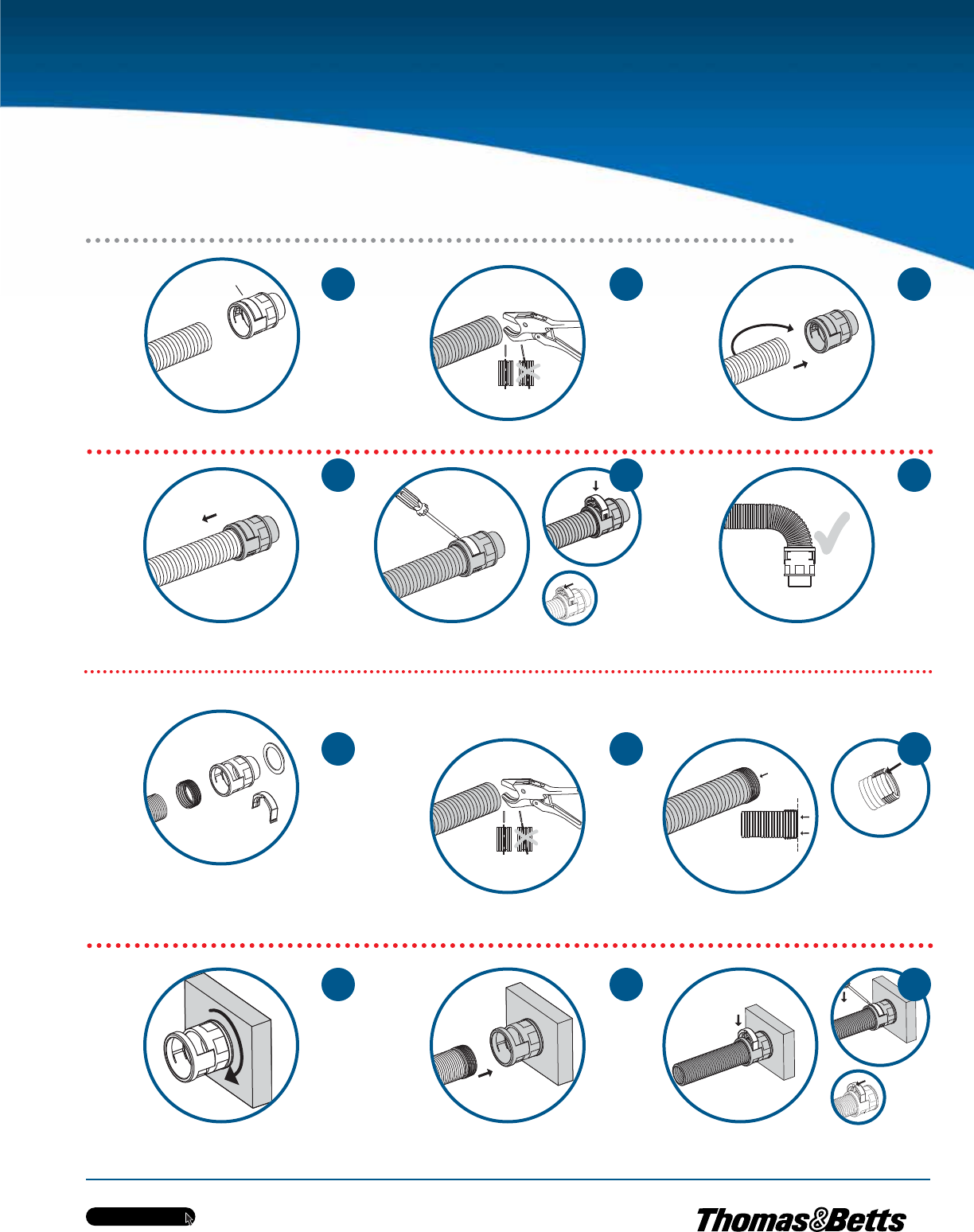 Thomas&Betts