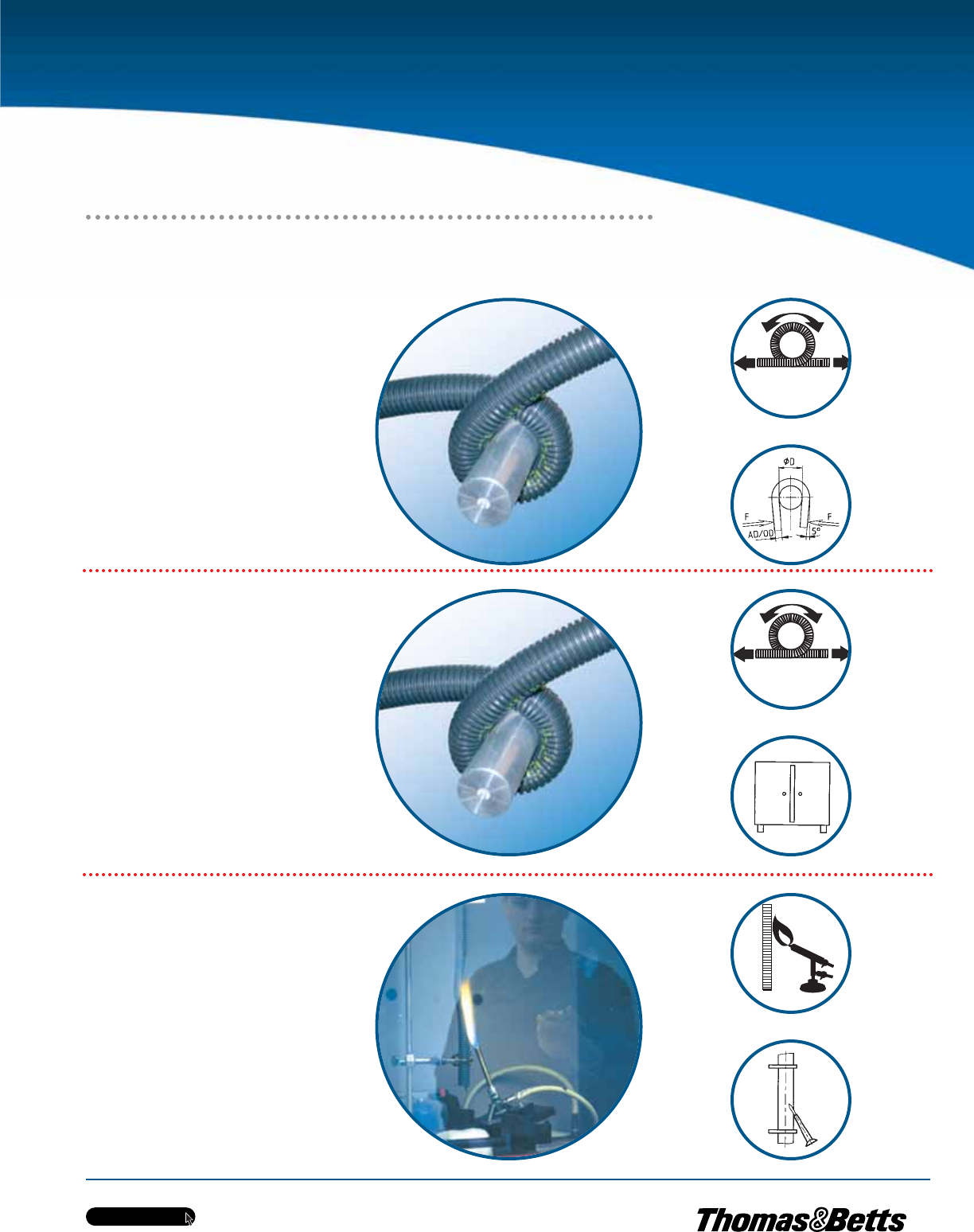 $\phi D$

F

F

AD/OD

5°

Thomas&Betts