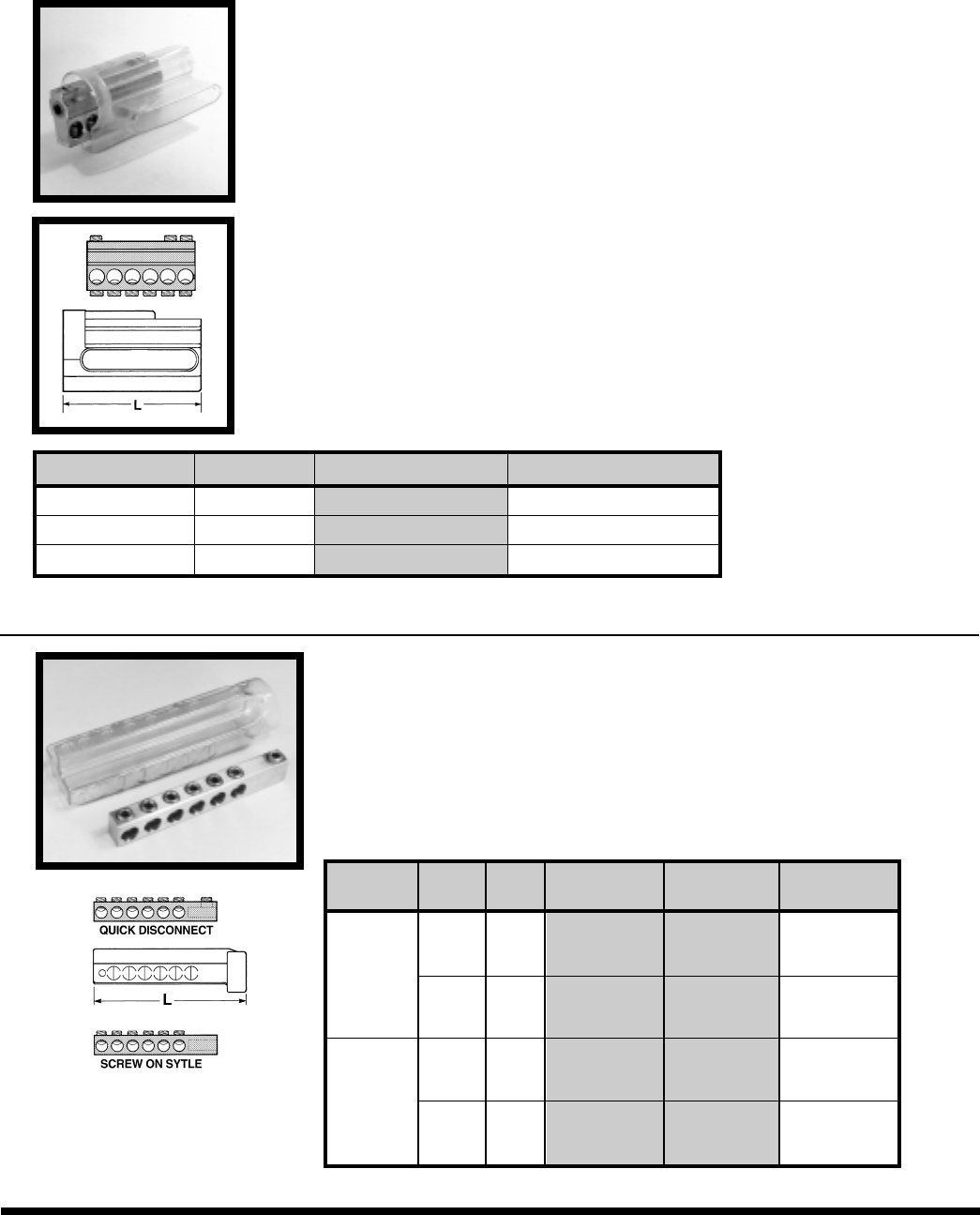 L

QUICK DISCONNECT

L

SCREW ON SYTLE