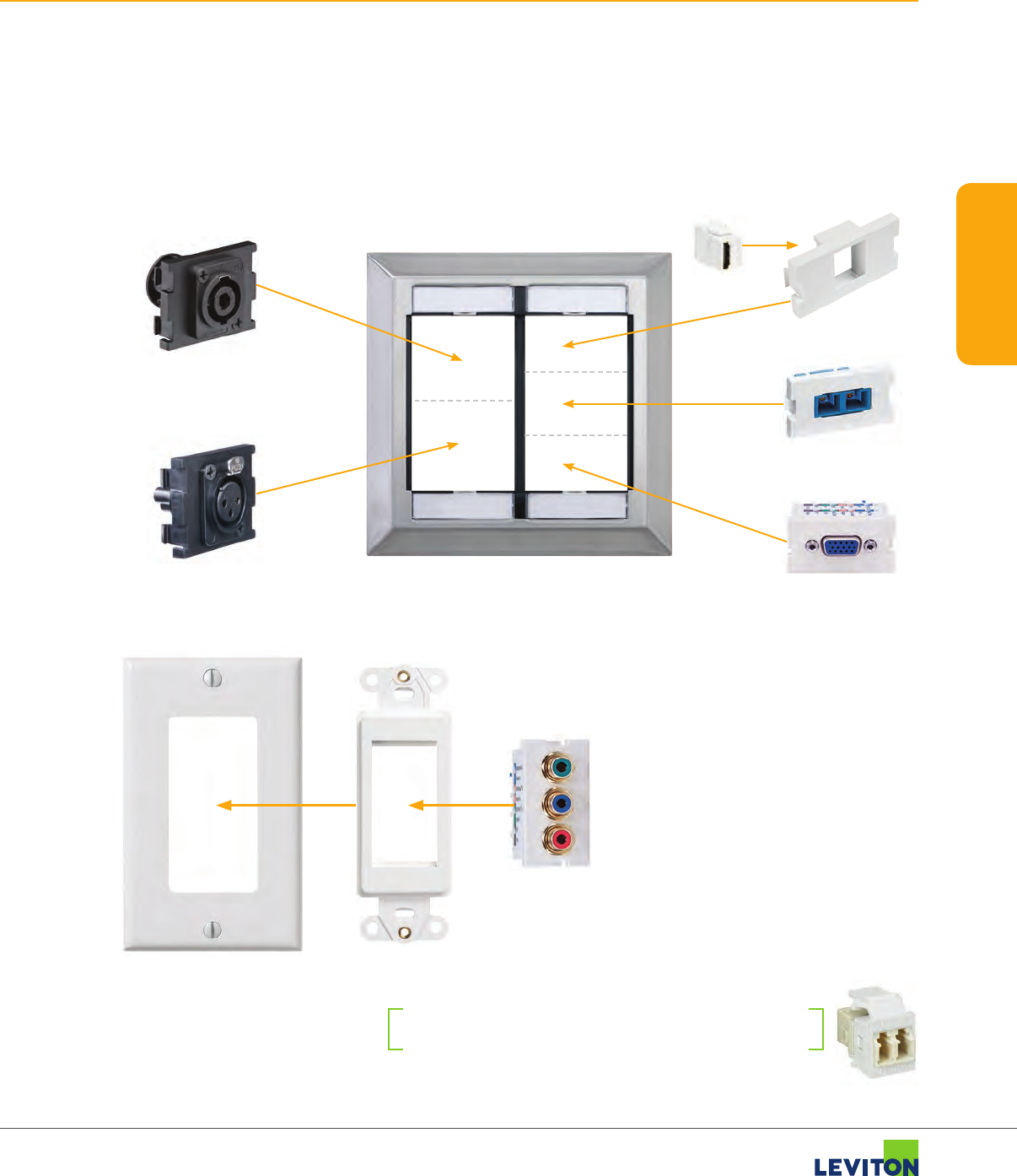 LEVITON