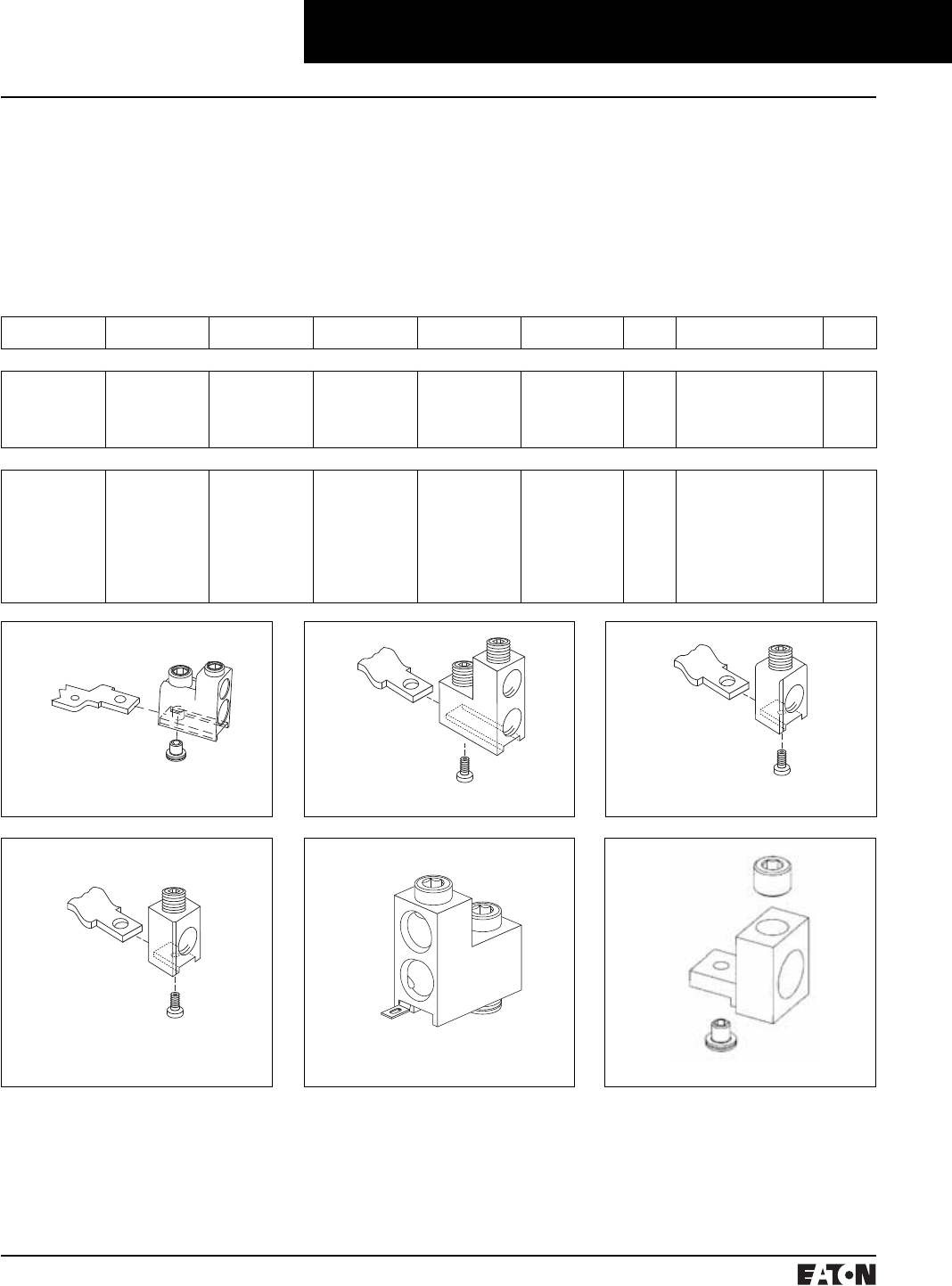 EATON