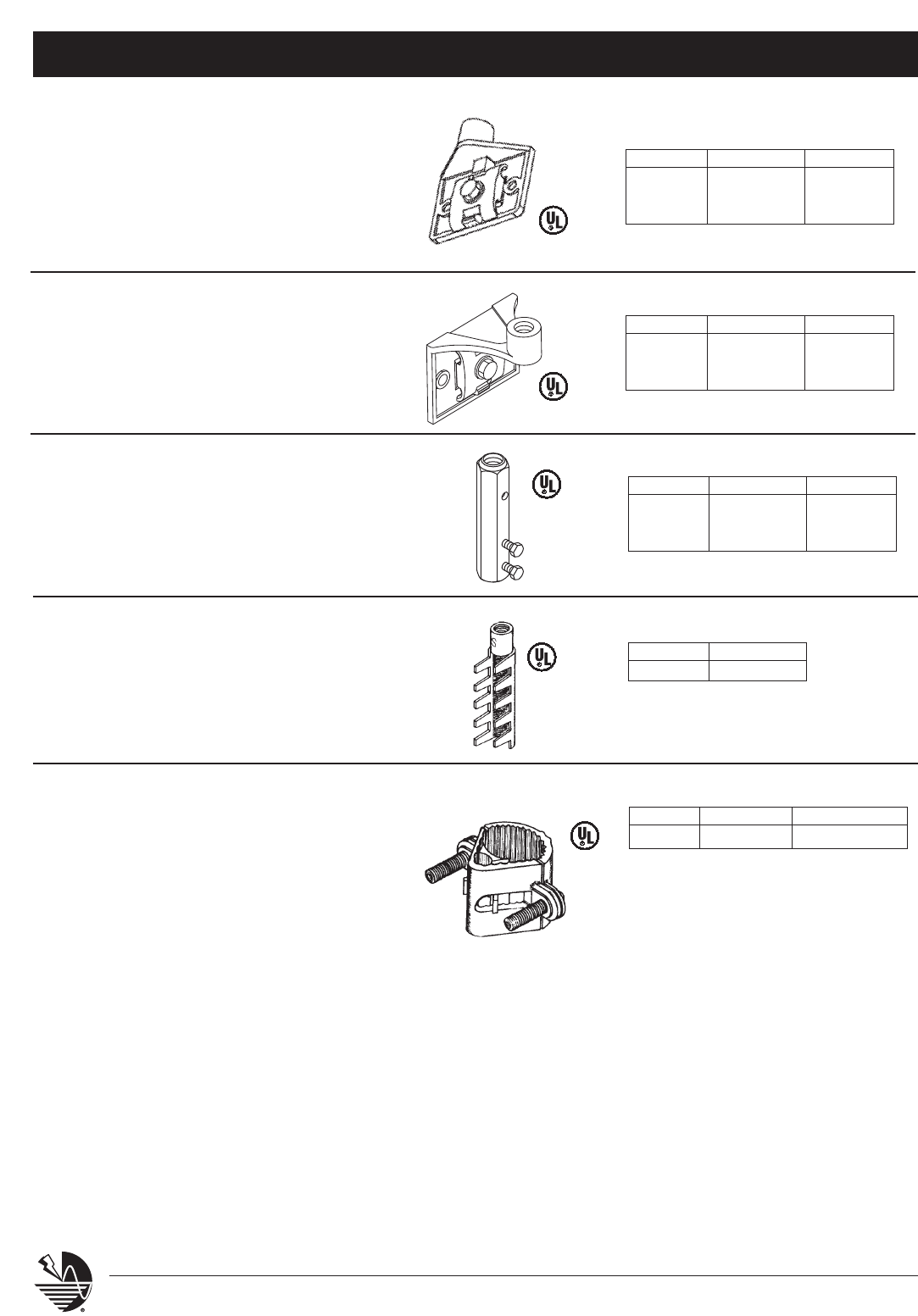 UL

UL

UL

UL

UL